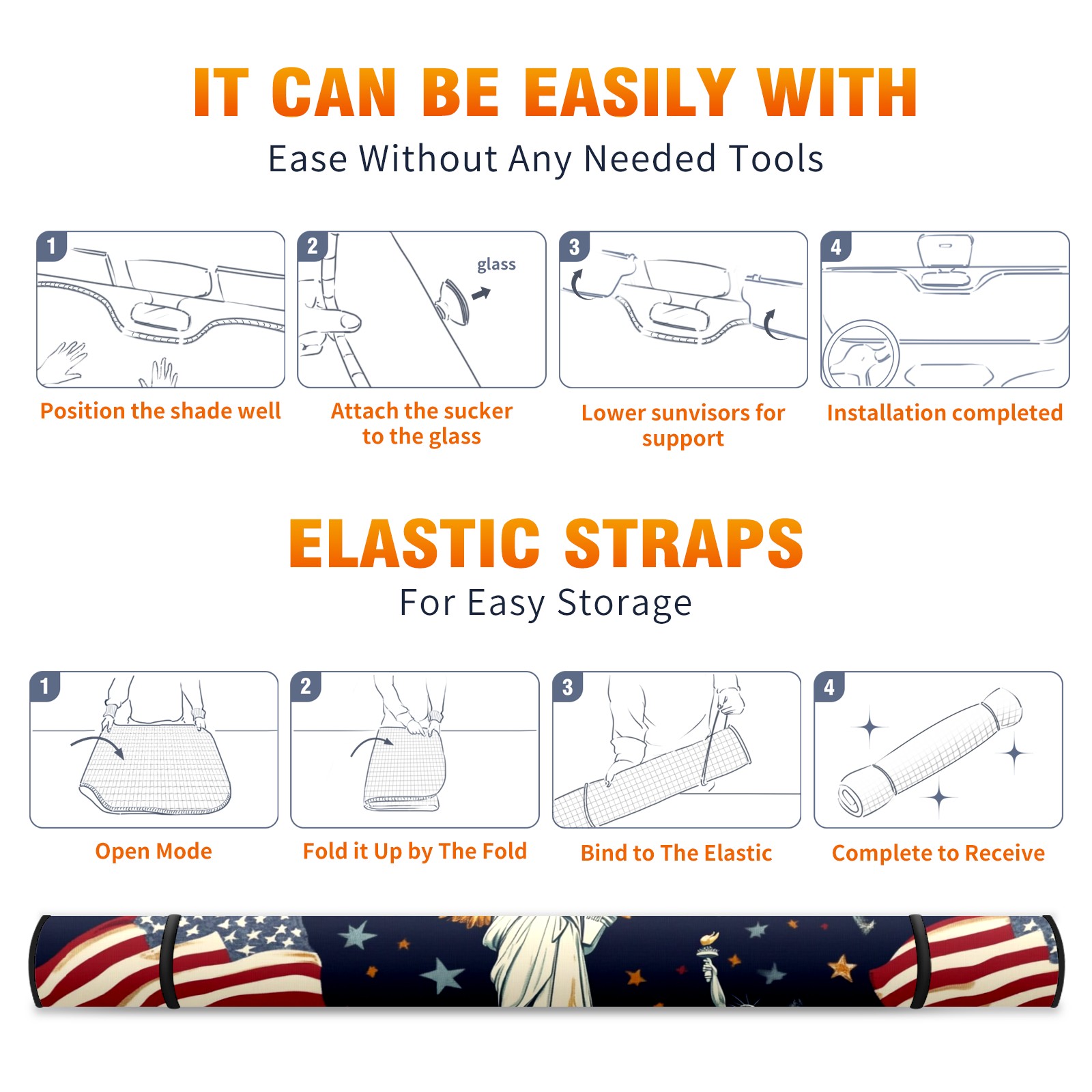 IT CAN BE EASILY WITH
Ease Without Any Needed Tools

1
Position the shade well

2
glass
Attach the sucker to the glass

3
Lower sunvisors for support

4
Installation completed

ELASTIC STRAPS
For Easy Storage

1
Open Mode

2
Fold it Up by The Fold

3
Bind to The Elastic

4
Complete to Receive