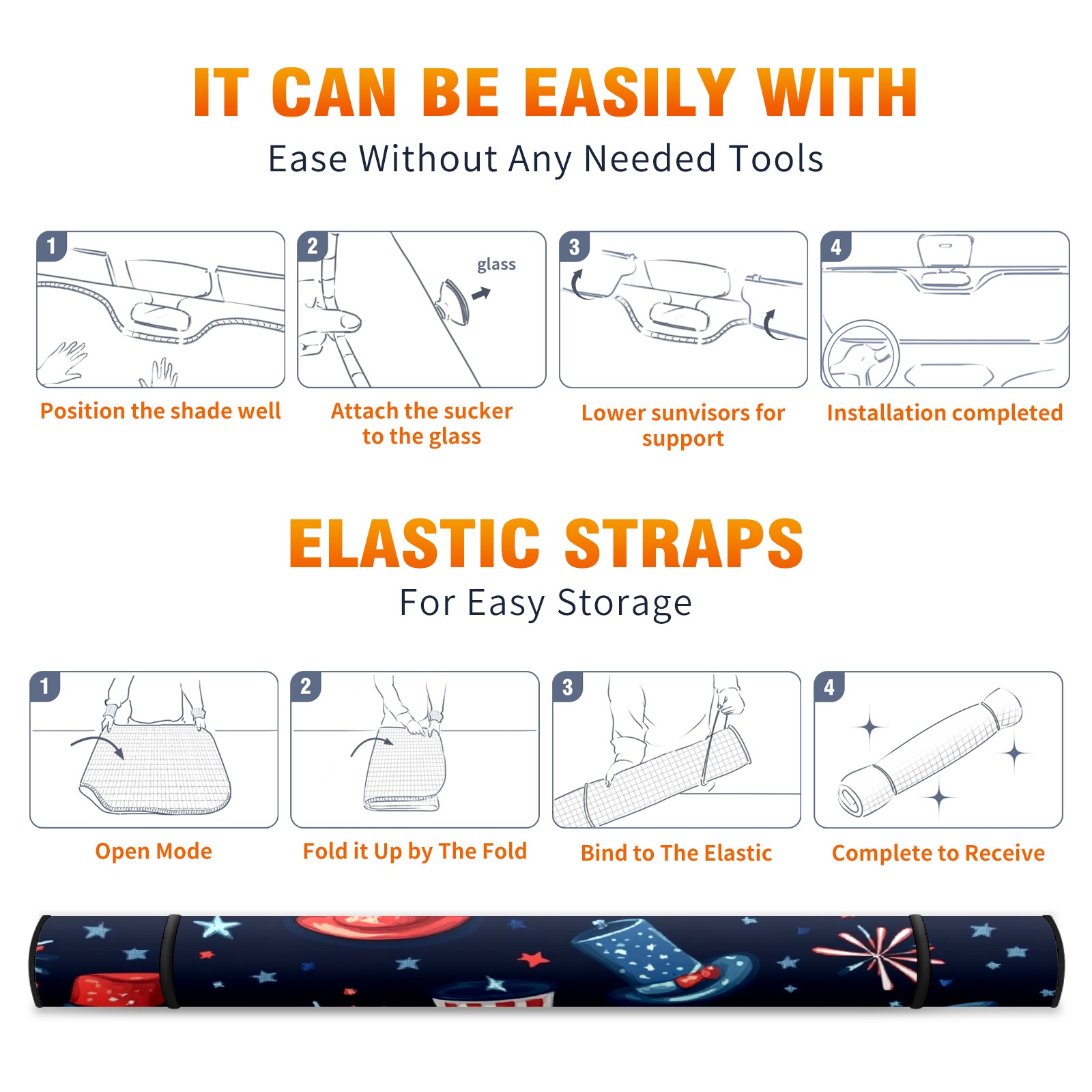 IT CAN BE EASILY WITH
Ease Without Any Needed Tools

1
Position the shade well

2
glass
Attach the sucker to the glass

3
Lower sunvisors for support

4
Installation completed

ELASTIC STRAPS
For Easy Storage

1
Open Mode

2
Fold it Up by The Fold

3
Bind to The Elastic

4
Complete to Receive