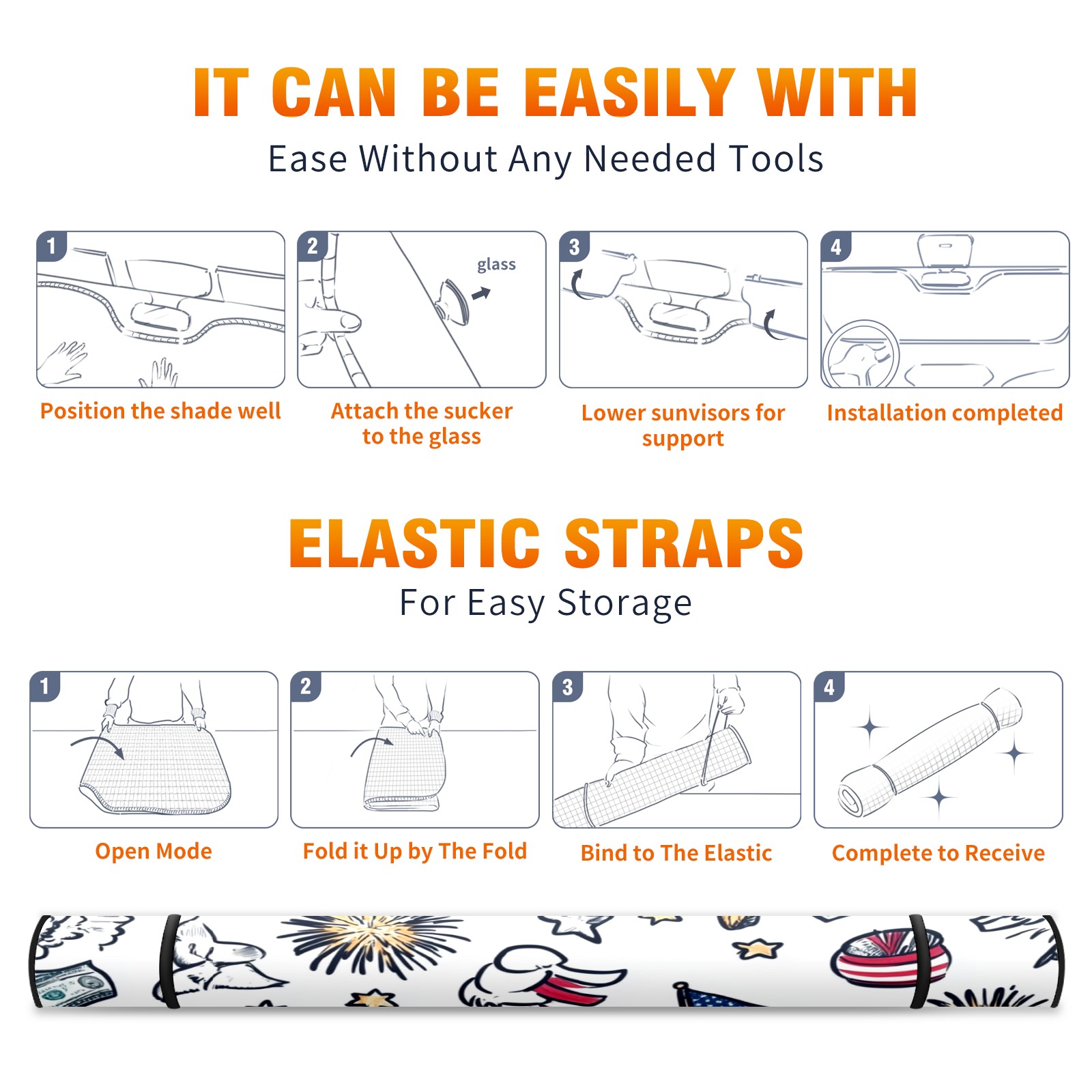 IT CAN BE EASILY WITH
Ease Without Any Needed Tools

1
Position the shade well

2
glass
Attach the sucker to the glass

3
Lower sunvisors for support

4
Installation completed

ELASTIC STRAPS
For Easy Storage

1
Open Mode

2
Fold it Up by The Fold

3
Bind to The Elastic

4
Complete to Receive