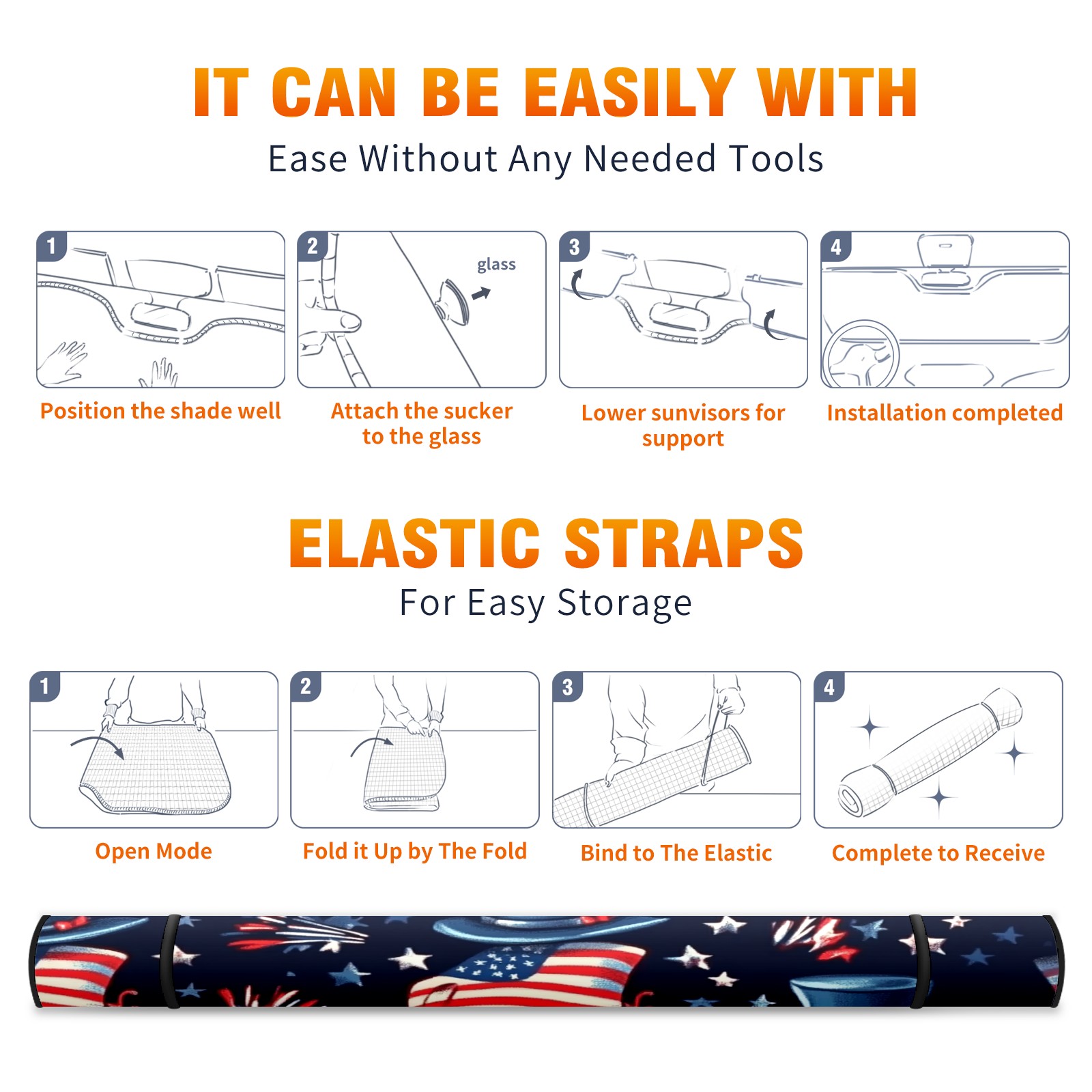 IT CAN BE EASILY WITH

Ease Without Any Needed Tools

1

Position the shade well

2

glass

Attach the sucker to the glass

3

Lower sunvisors for support

4

Installation completed

ELASTIC STRAPS

For Easy Storage

1

Open Mode

2

Fold it Up by The Fold

3

Bind to The Elastic

4

Complete to Receive