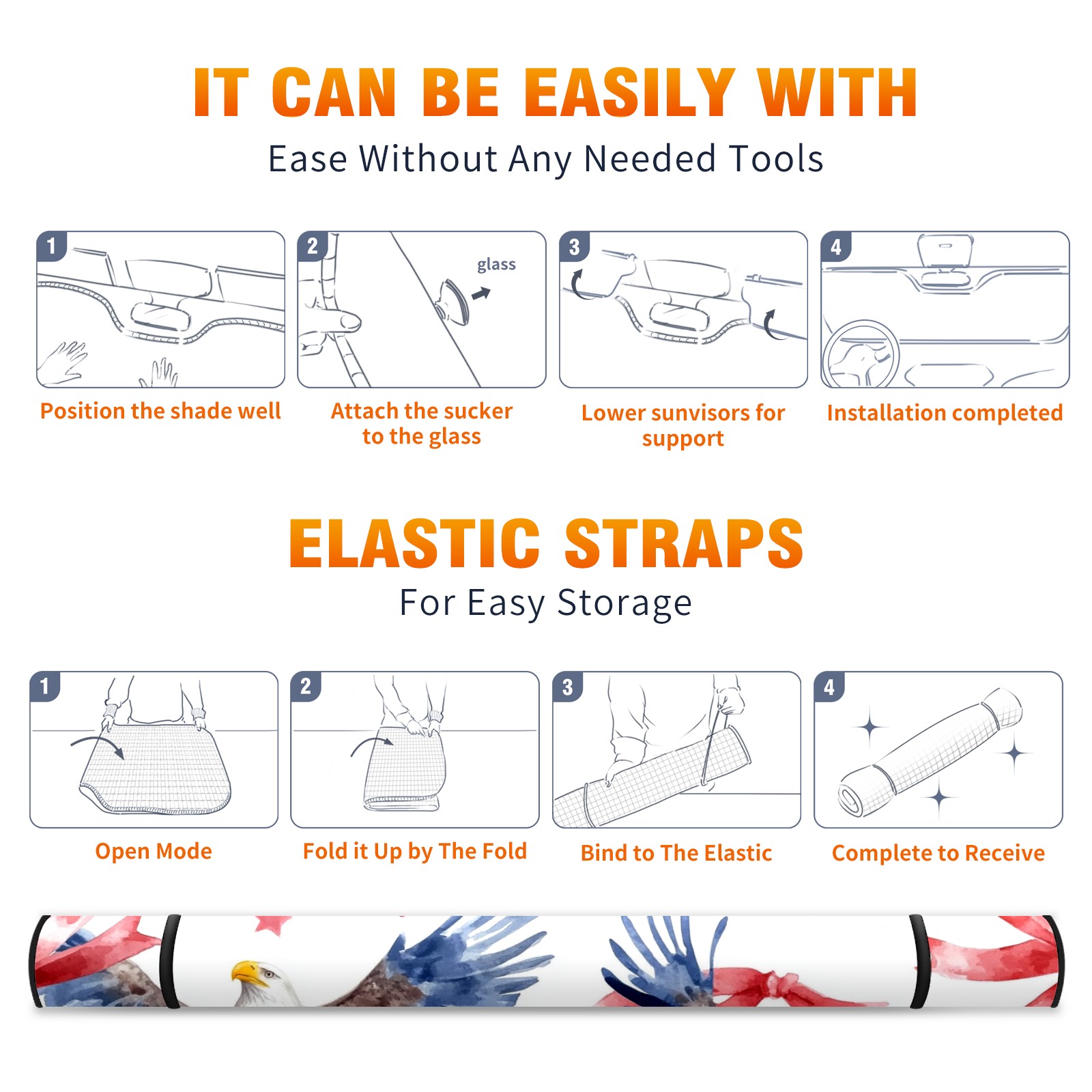 IT CAN BE EASILY WITH

Ease Without Any Needed Tools

1

Position the shade well

2

glass

Attach the sucker to the glass

3

Lower sunvisors for support

4

Installation completed

ELASTIC STRAPS

For Easy Storage

1

Open Mode

2

Fold it Up by The Fold

3

Bind to The Elastic

4

Complete to Receive