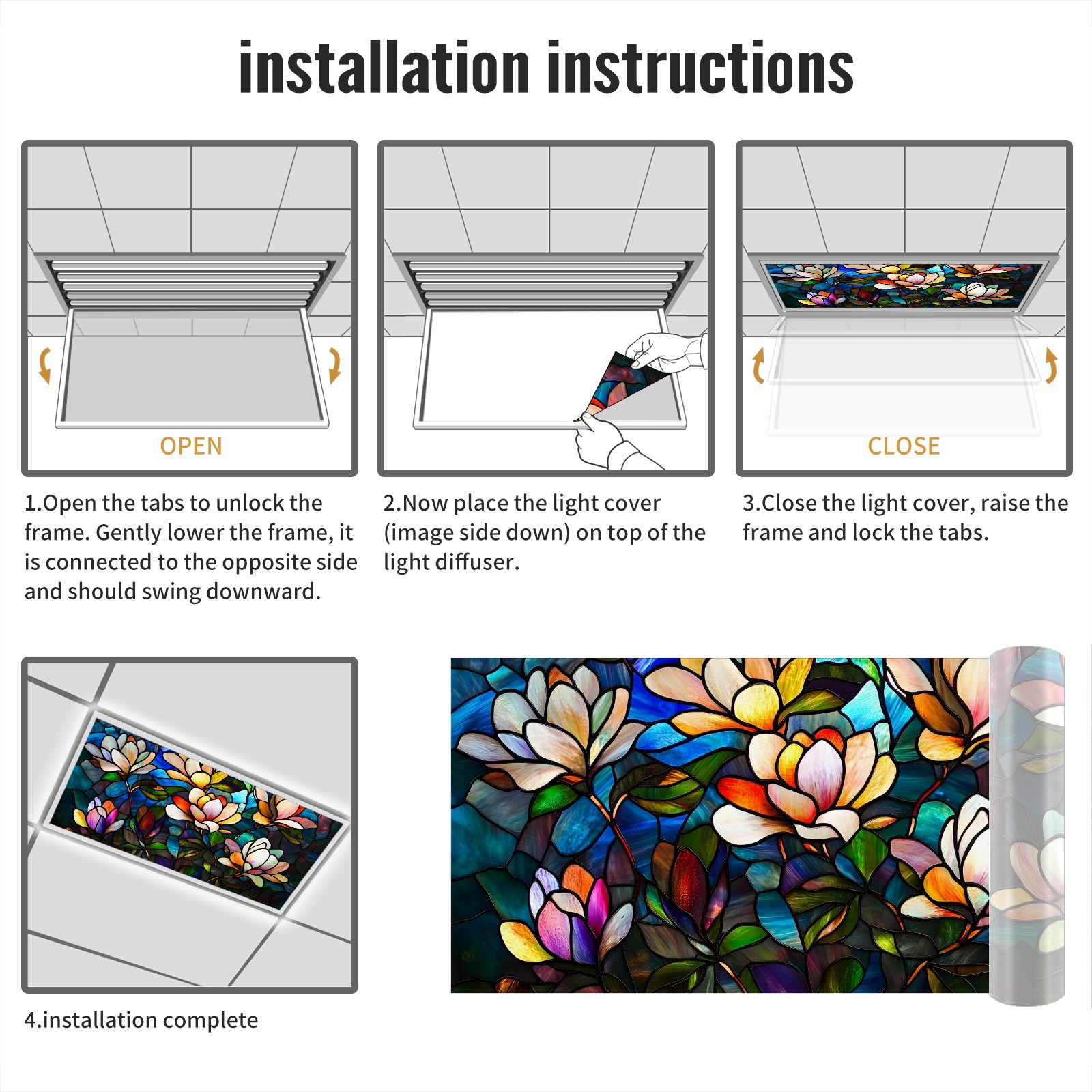 installation instructions

OPEN

1.Open the tabs to unlock the frame. Gently lower the frame, it is connected to the opposite side and should swing downward.

2.Now place the light cover (image side down) on top of the light diffuser.

CLOSE

3.Close the light cover, raise the frame and lock the tabs.

4.installation complete