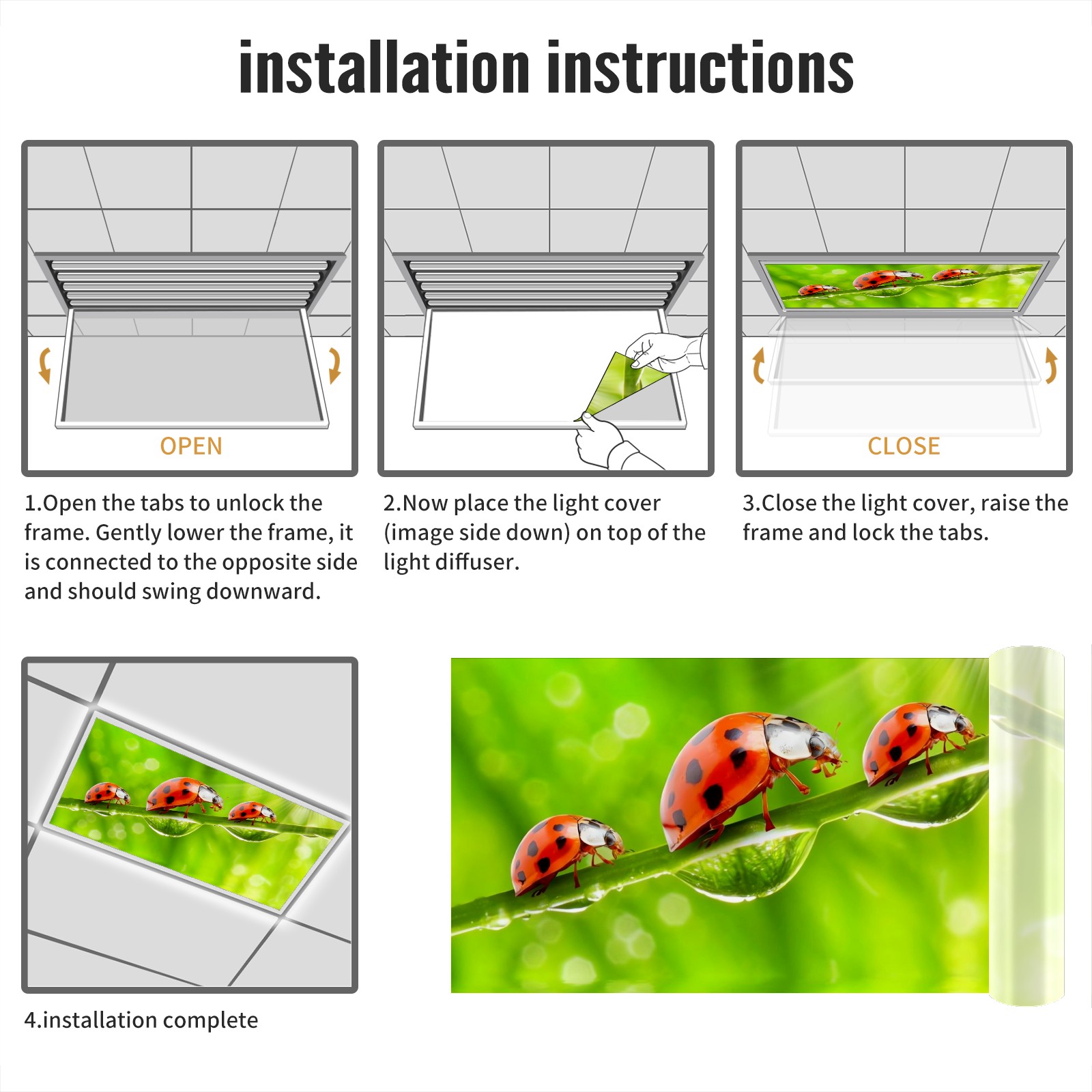 installation instructions

OPEN

1.Open the tabs to unlock the frame. Gently lower the frame, it is connected to the opposite side and should swing downward.

2.Now place the light cover (image side down) on top of the light diffuser.

CLOSE

3.Close the light cover, raise the frame and lock the tabs.

4.installation complete