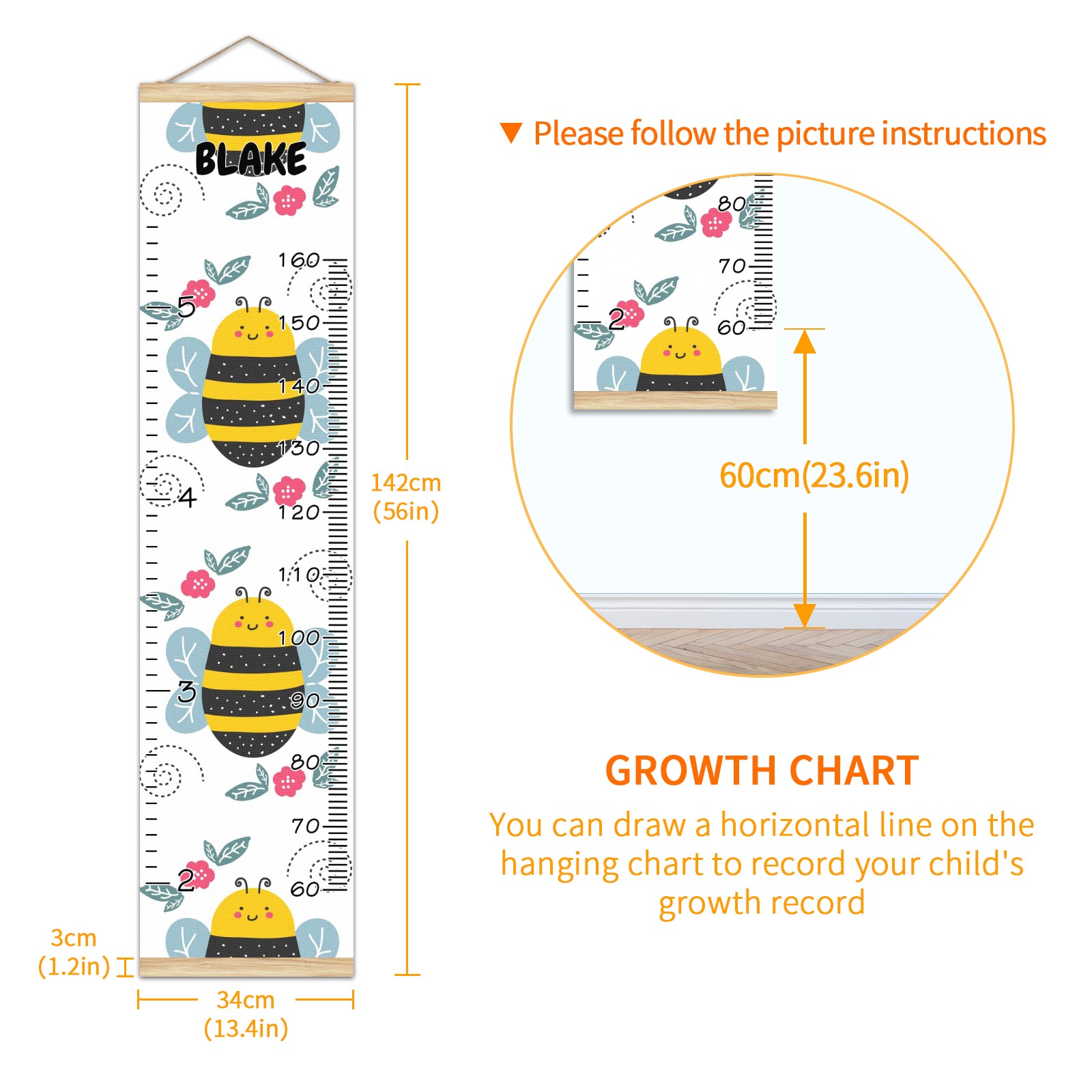 BLAKE

160
5
150
140
130
4
120
110
100
3
90
80
70
2
60

142cm
(56in)

3cm
(1.2in)

34cm
(13.4in)

▼ Please follow the picture instructions

80
70
2
60

60cm(23.6in)

GROWTH CHART

You can draw a horizontal line on the hanging chart to record your child's growth record