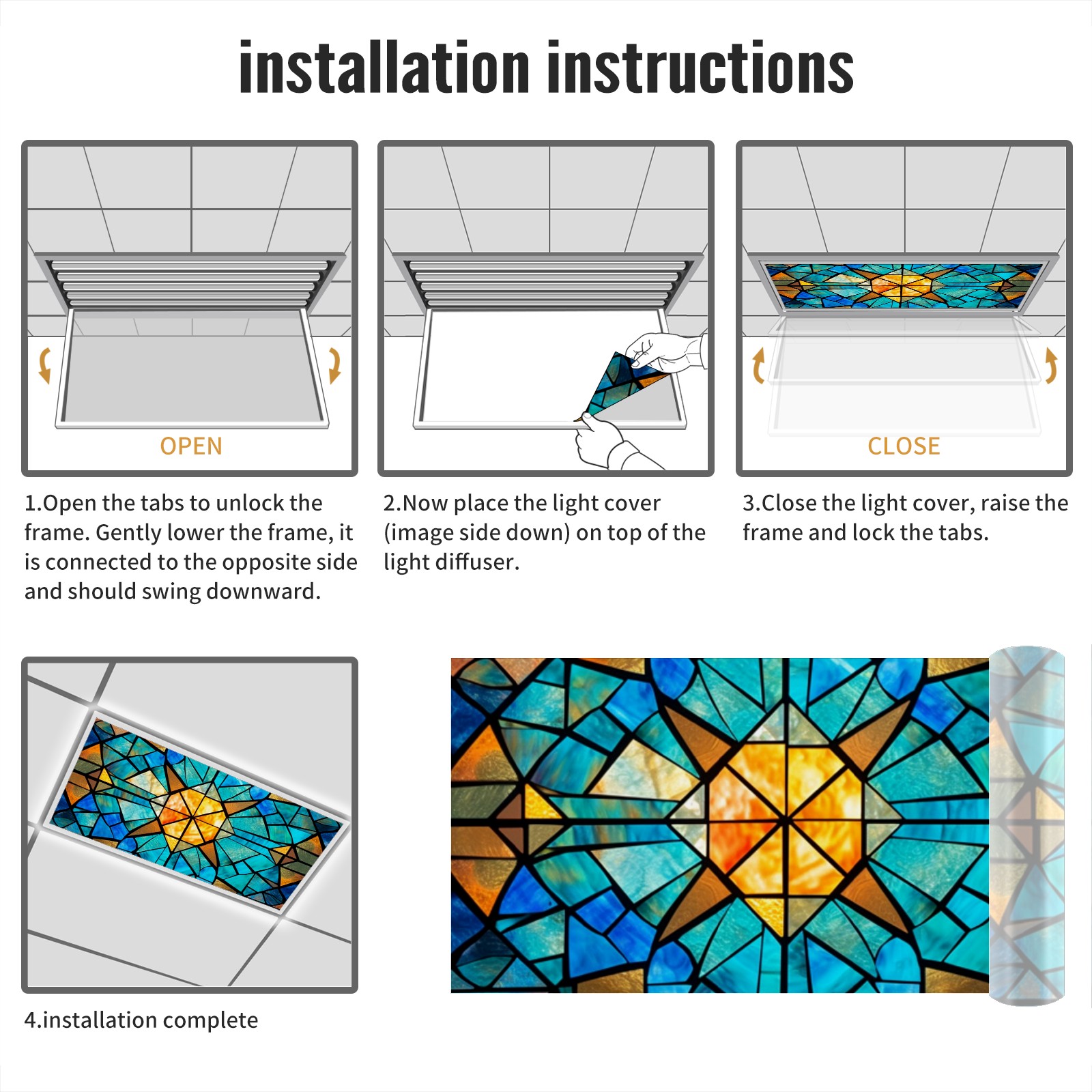 installation instructions

OPEN

1.Open the tabs to unlock the frame. Gently lower the frame, it is connected to the opposite side and should swing downward.

2.Now place the light cover (image side down) on top of the light diffuser.

CLOSE

3.Close the light cover, raise the frame and lock the tabs.

4.installation complete