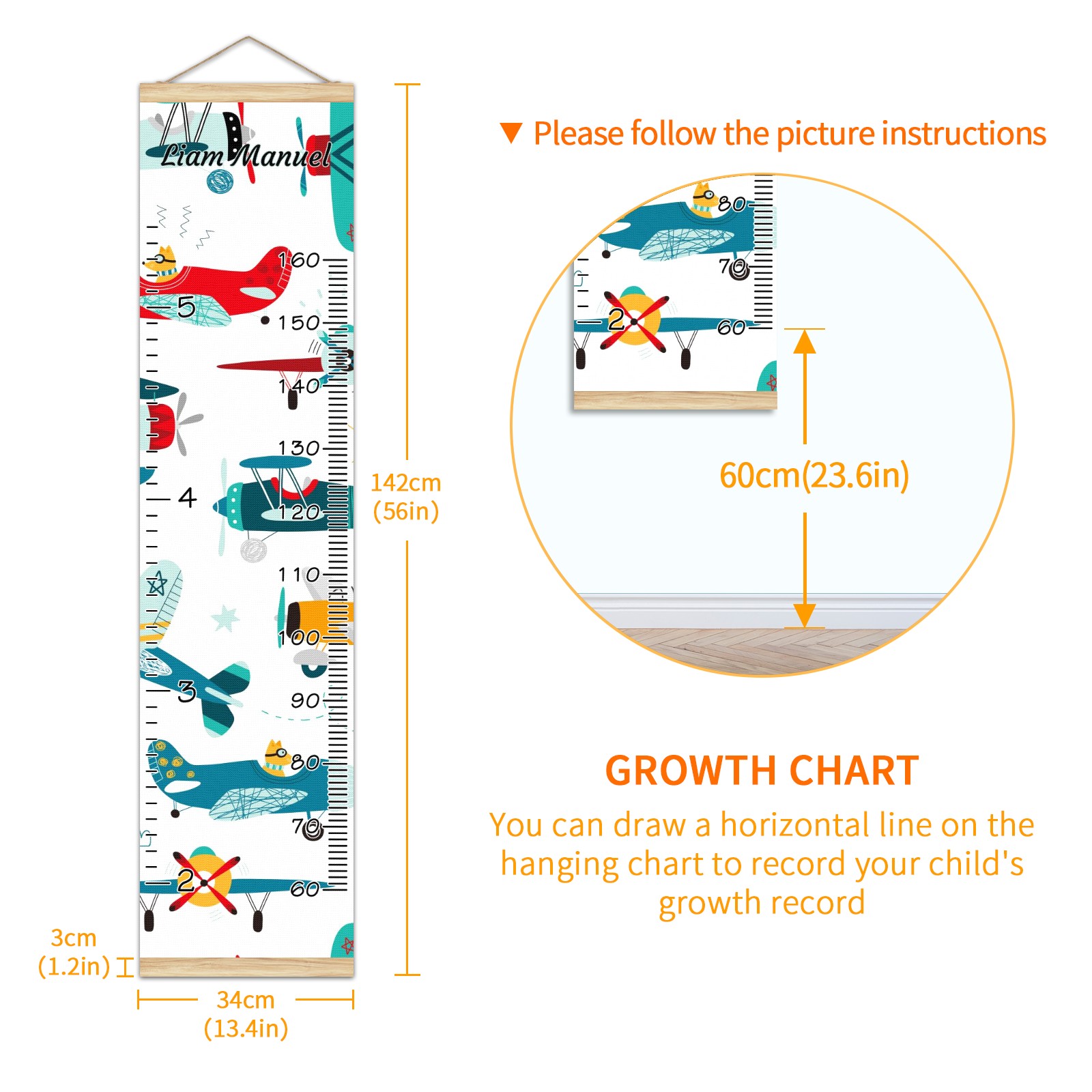 Liam Manuel

160
5
150
140
130
4
120
110
100
3
90
80
70
2
60

142cm
(56in)

3cm
(1.2in)

34cm
(13.4in)

▼ Please follow the picture instructions

80
70
2
60

60cm(23.6in)

GROWTH CHART

You can draw a horizontal line on the hanging chart to record your child's growth record