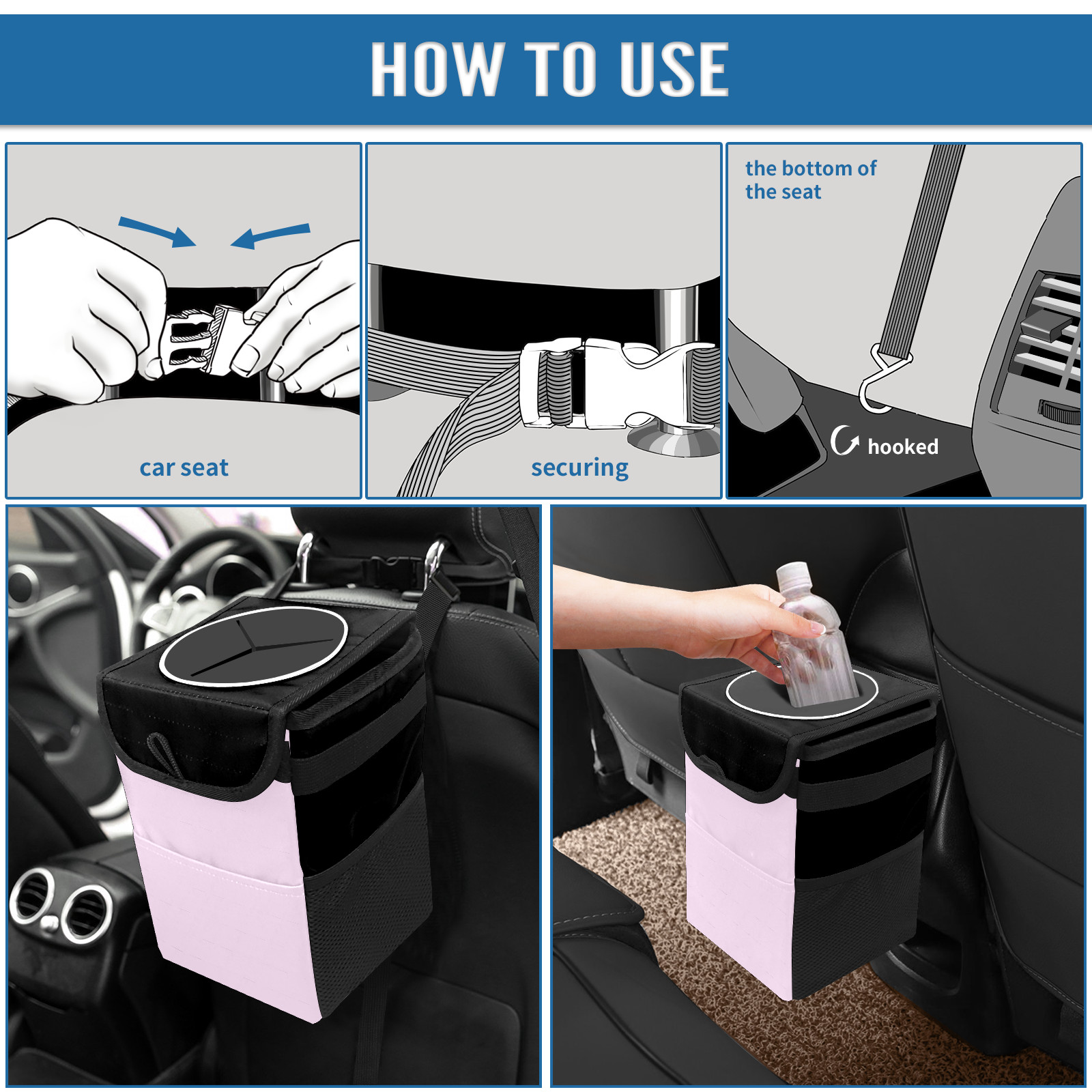 HOW TO USE

car seat

securing

the bottom of the seat

hooked