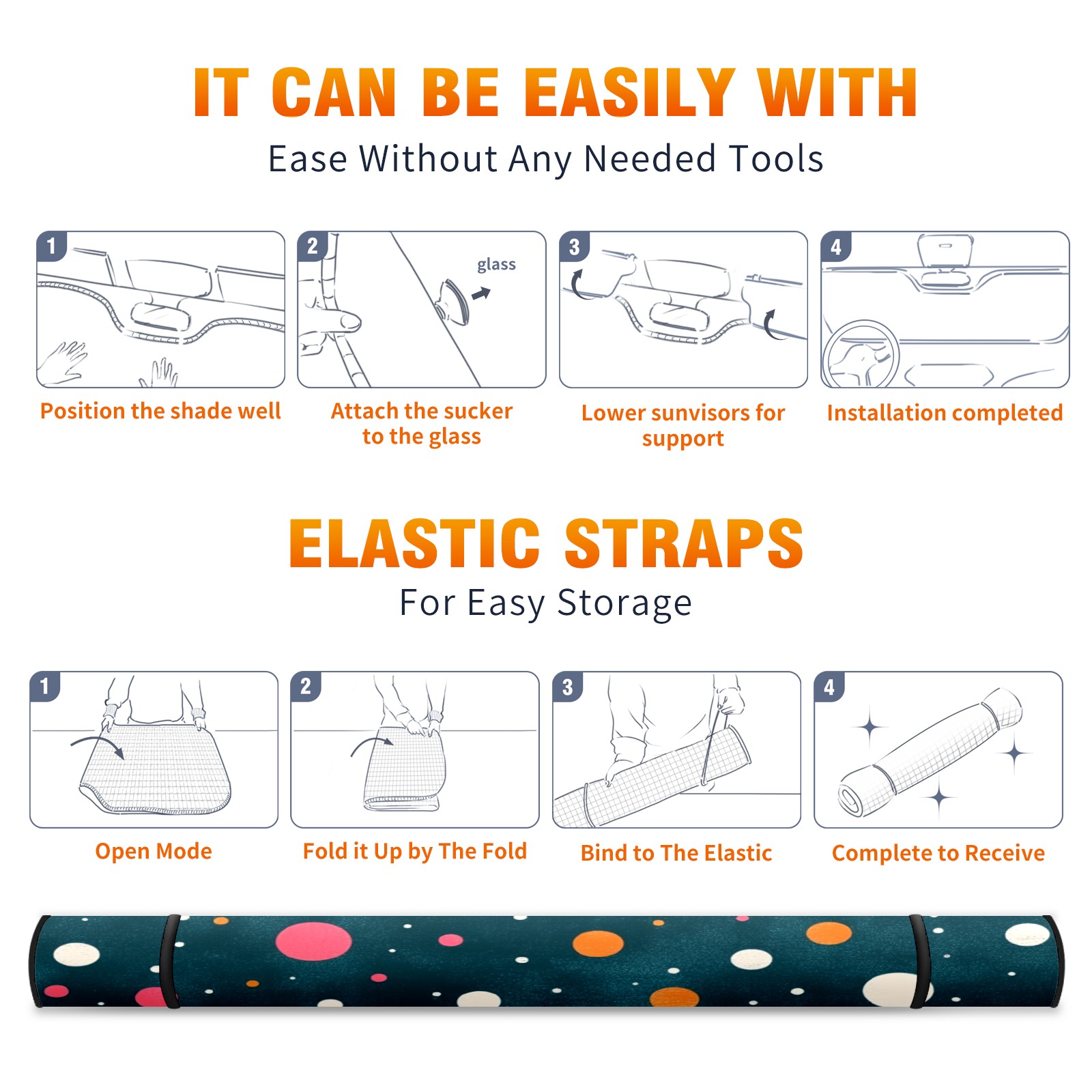 IT CAN BE EASILY WITH
Ease Without Any Needed Tools

1
Position the shade well

2
glass
Attach the sucker to the glass

3
Lower sunvisors for support

4
Installation completed

ELASTIC STRAPS
For Easy Storage

1
Open Mode

2
Fold it Up by The Fold

3
Bind to The Elastic

4
Complete to Receive