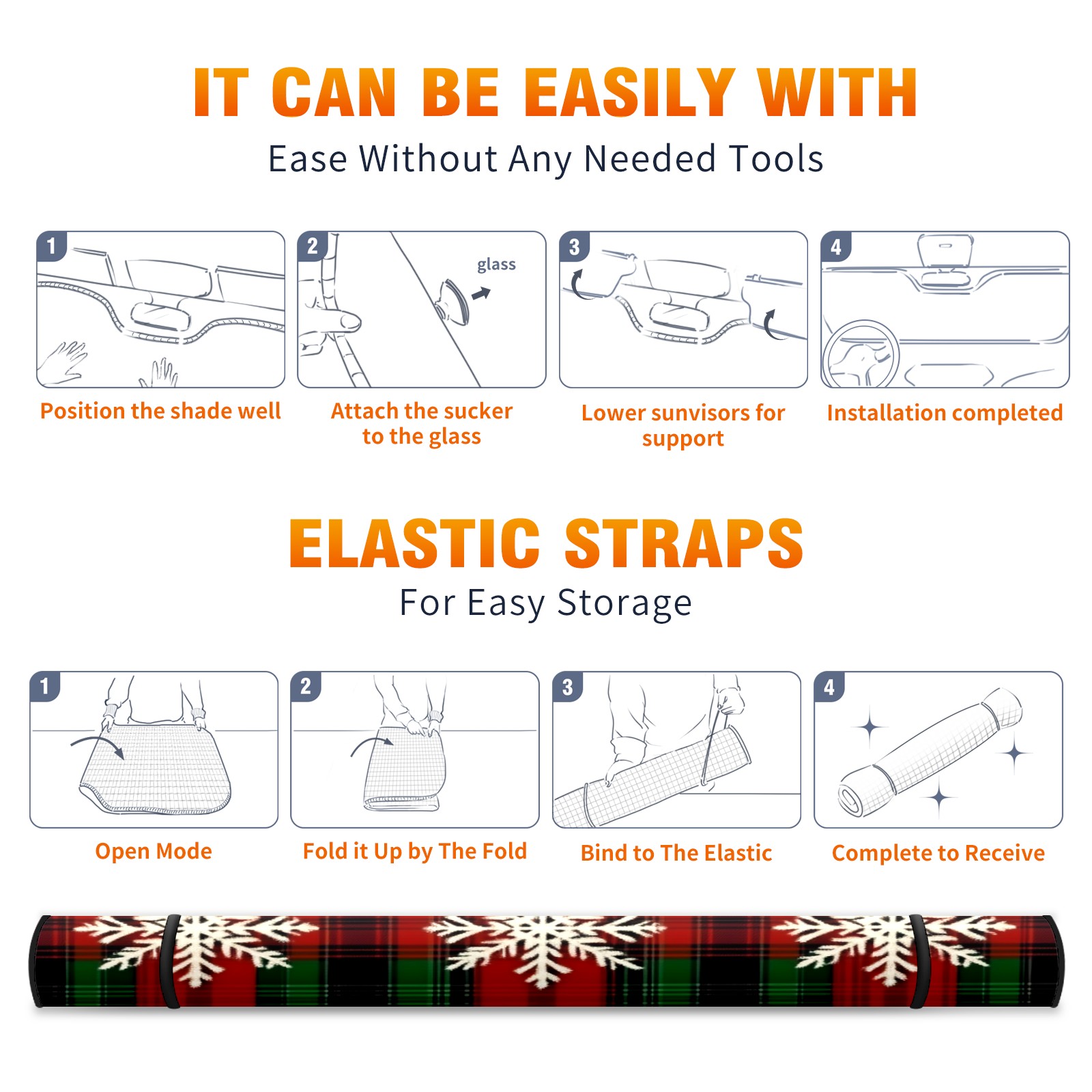 IT CAN BE EASILY WITH

Ease Without Any Needed Tools

1

Position the shade well

2

glass

Attach the sucker to the glass

3

Lower sunvisors for support

4

Installation completed

ELASTIC STRAPS

For Easy Storage

1

Open Mode

2

Fold it Up by The Fold

3

Bind to The Elastic

4

Complete to Receive