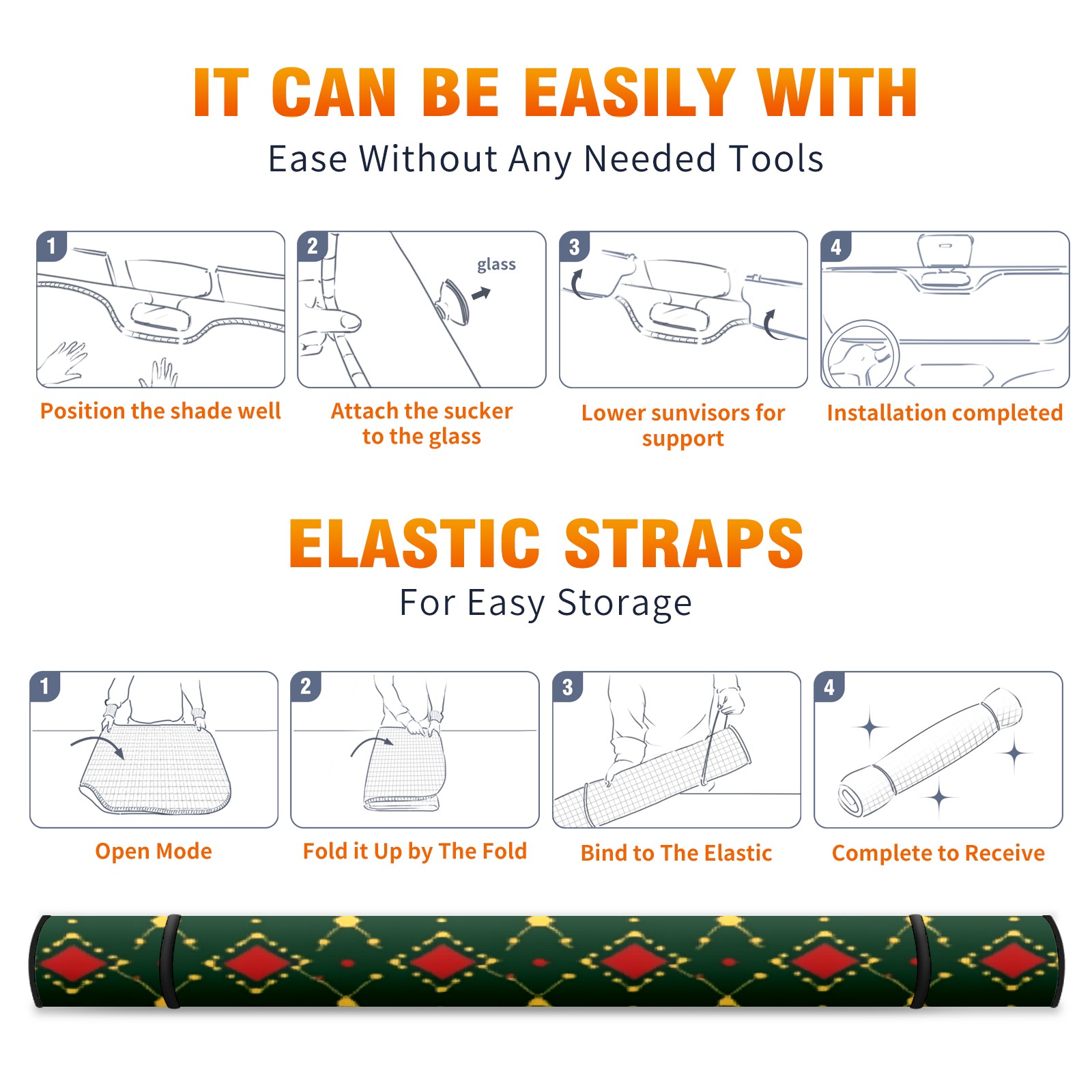 IT CAN BE EASILY WITH
Ease Without Any Needed Tools

1
Position the shade well

2
glass
Attach the sucker to the glass

3
Lower sunvisors for support

4
Installation completed

ELASTIC STRAPS
For Easy Storage

1
Open Mode

2
Fold it Up by The Fold

3
Bind to The Elastic

4
Complete to Receive