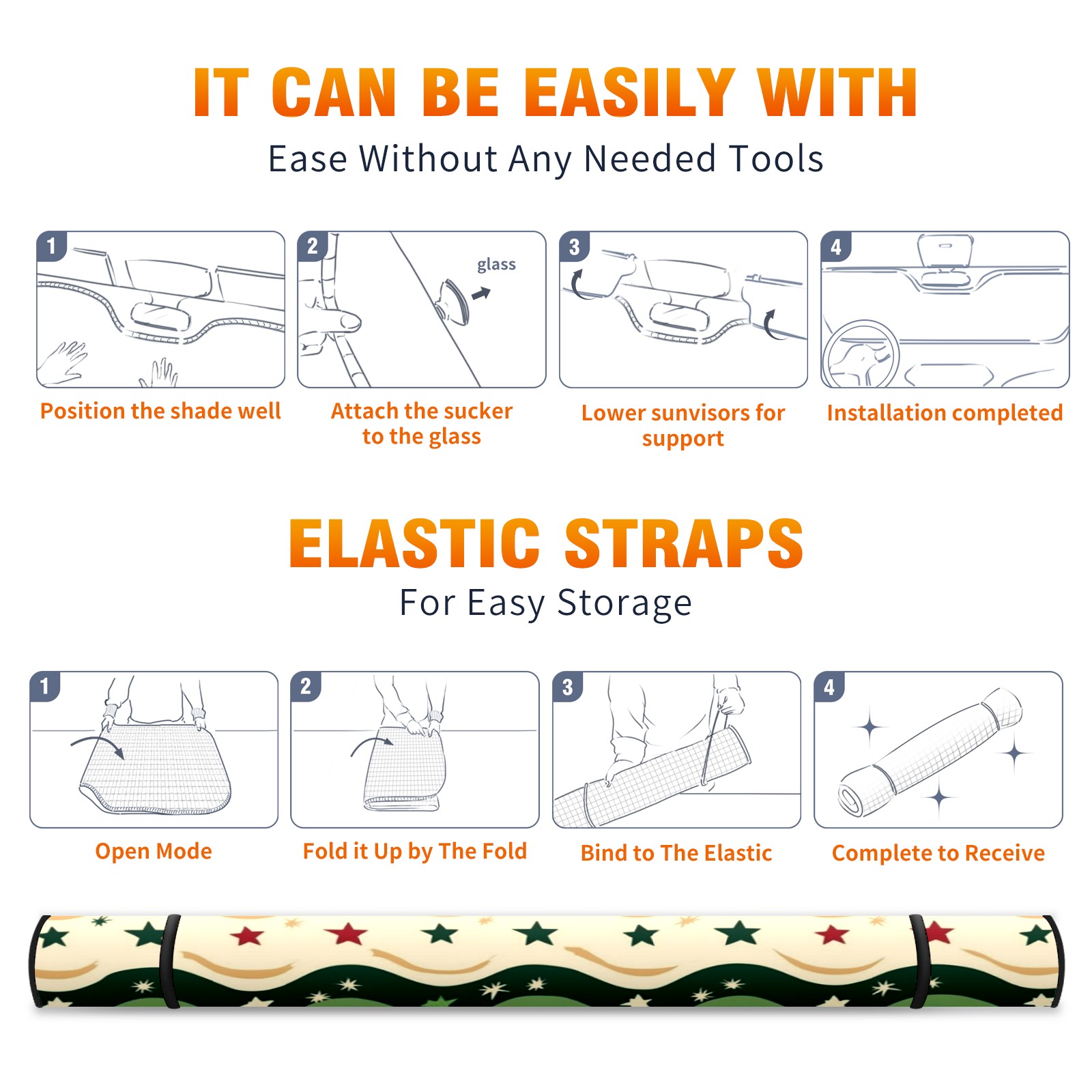 IT CAN BE EASILY WITH
Ease Without Any Needed Tools

1
Position the shade well

2
glass
Attach the sucker to the glass

3
Lower sunvisors for support

4
Installation completed

ELASTIC STRAPS
For Easy Storage

1
Open Mode

2
Fold it Up by The Fold

3
Bind to The Elastic

4
Complete to Receive