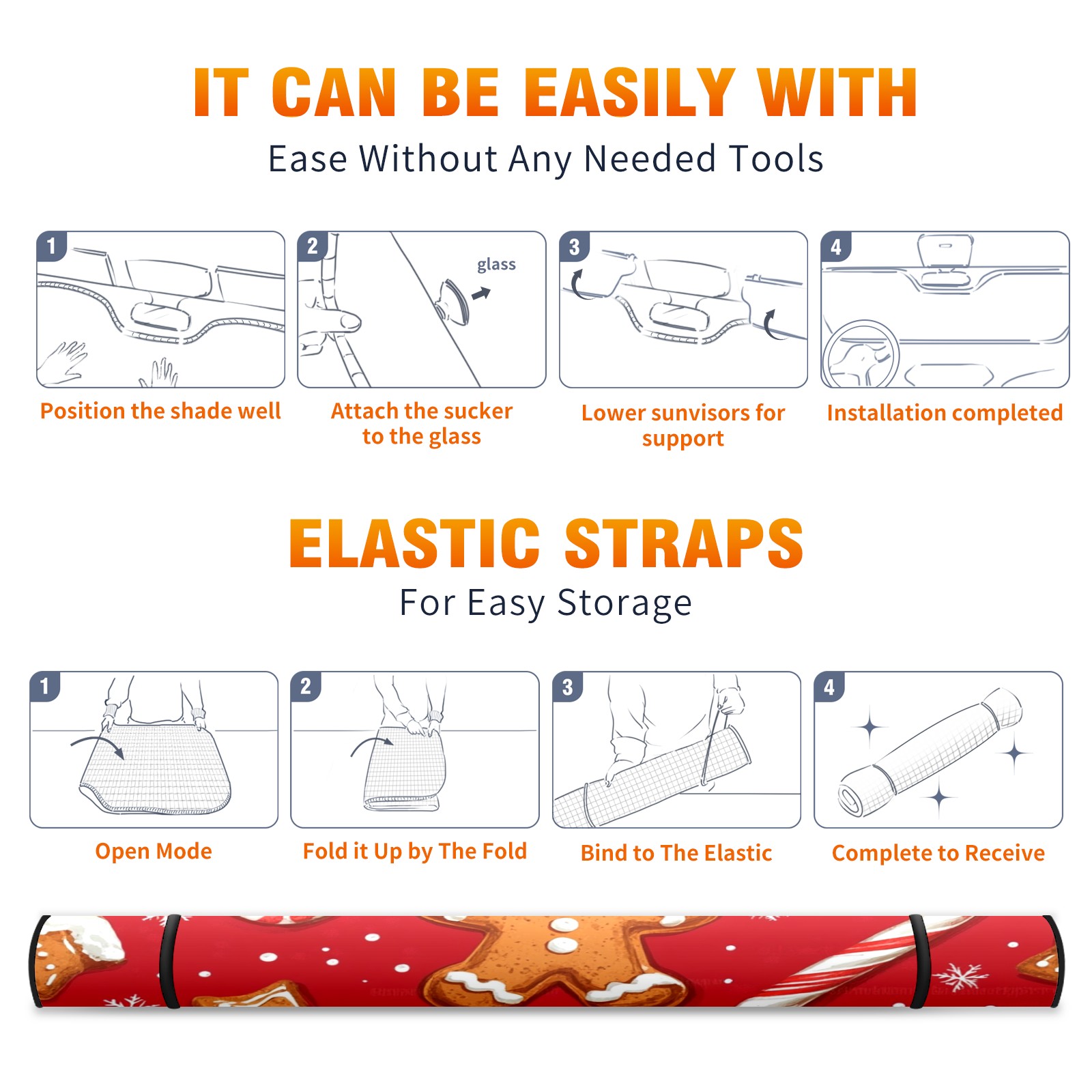 IT CAN BE EASILY WITH

Ease Without Any Needed Tools

1

Position the shade well

2

glass

Attach the sucker to the glass

3

Lower sunvisors for support

4

Installation completed

ELASTIC STRAPS

For Easy Storage

1

Open Mode

2

Fold it Up by The Fold

3

Bind to The Elastic

4

Complete to Receive