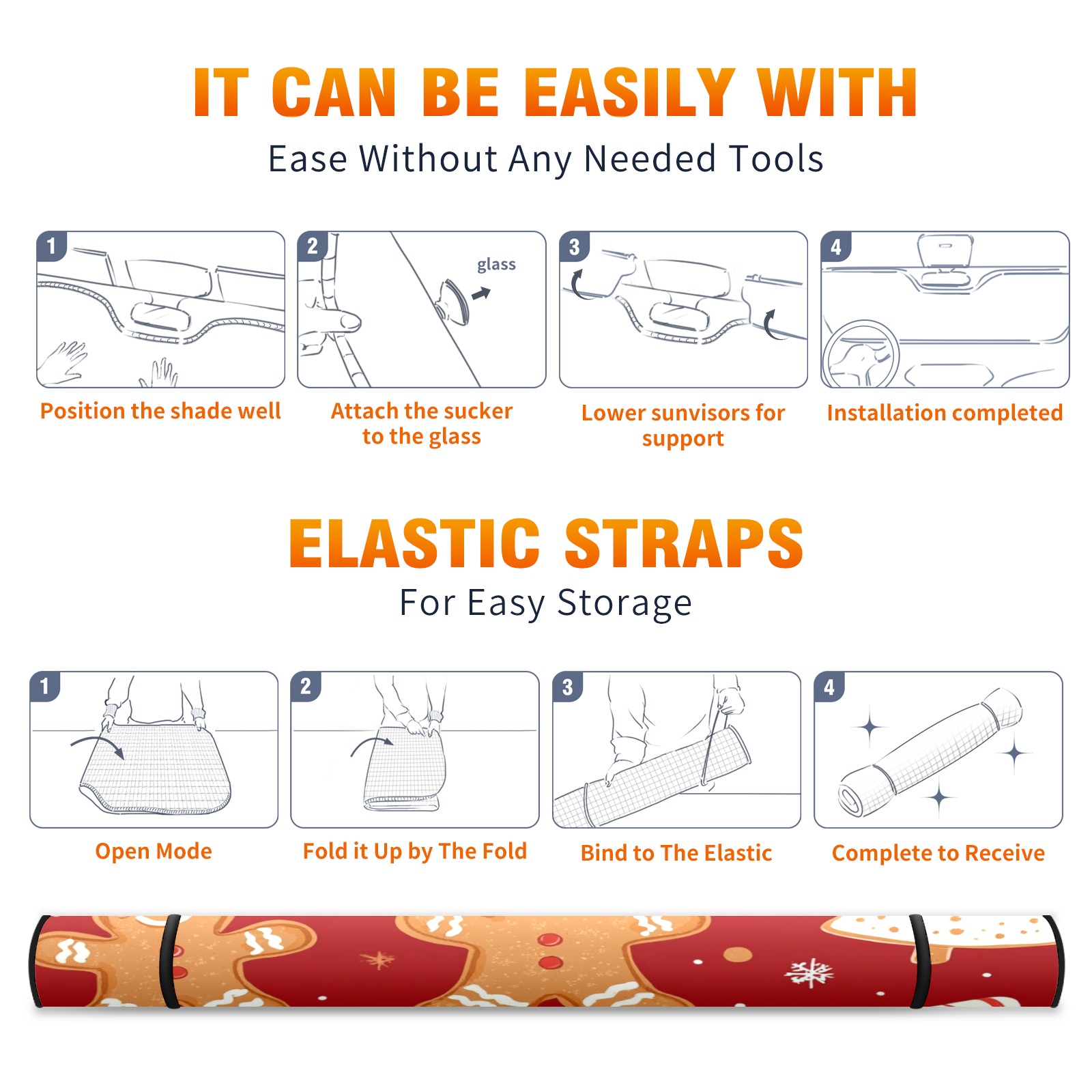 IT CAN BE EASILY WITH

Ease Without Any Needed Tools

1

Position the shade well

2

glass

Attach the sucker to the glass

3

Lower sunvisors for support

4

Installation completed

ELASTIC STRAPS

For Easy Storage

1

Open Mode

2

Fold it Up by The Fold

3

Bind to The Elastic

4

Complete to Receive