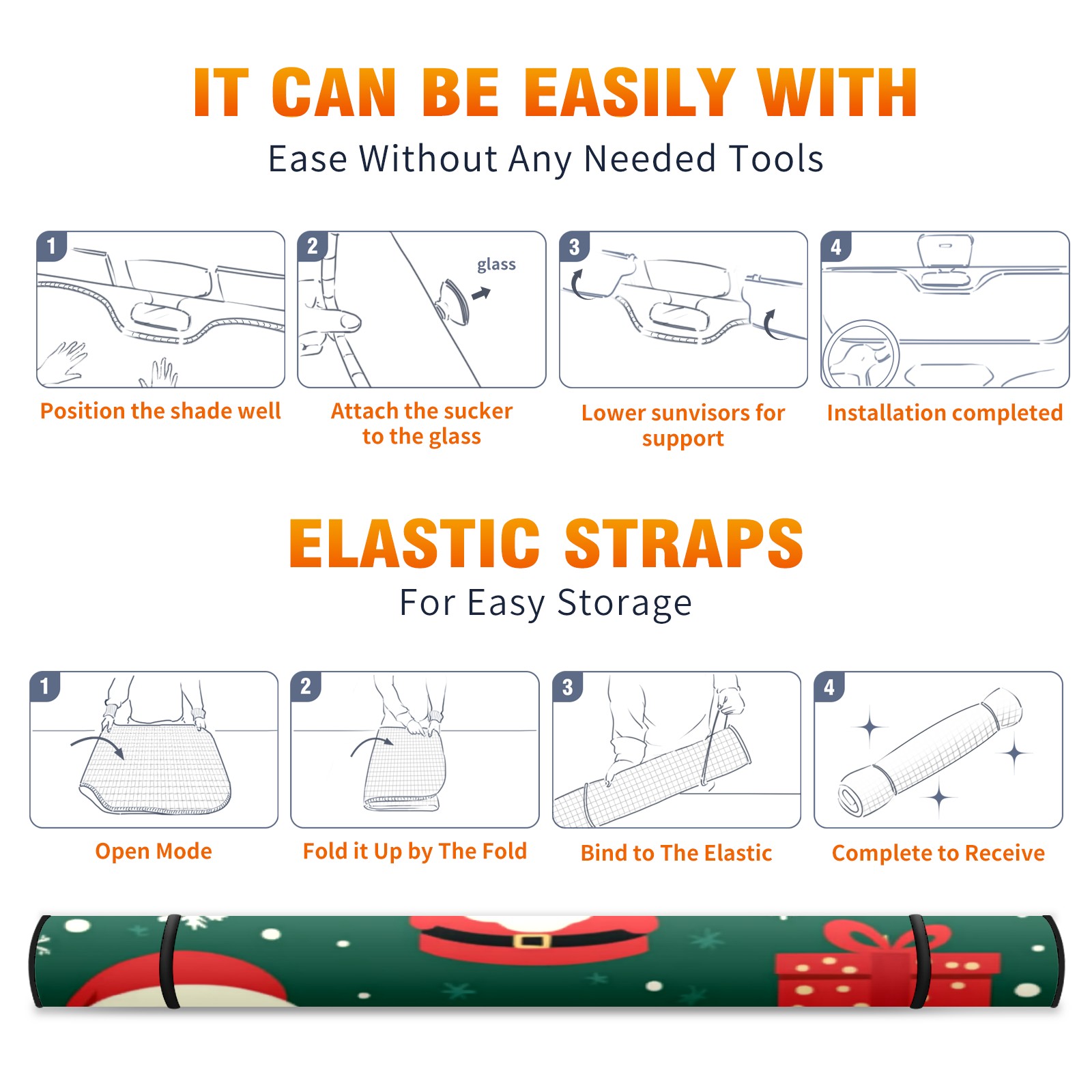 IT CAN BE EASILY WITH

Ease Without Any Needed Tools

1

Position the shade well

2

glass

Attach the sucker to the glass

3

Lower sunvisors for support

4

Installation completed

ELASTIC STRAPS

For Easy Storage

1

Open Mode

2

Fold it Up by The Fold

3

Bind to The Elastic

4

Complete to Receive