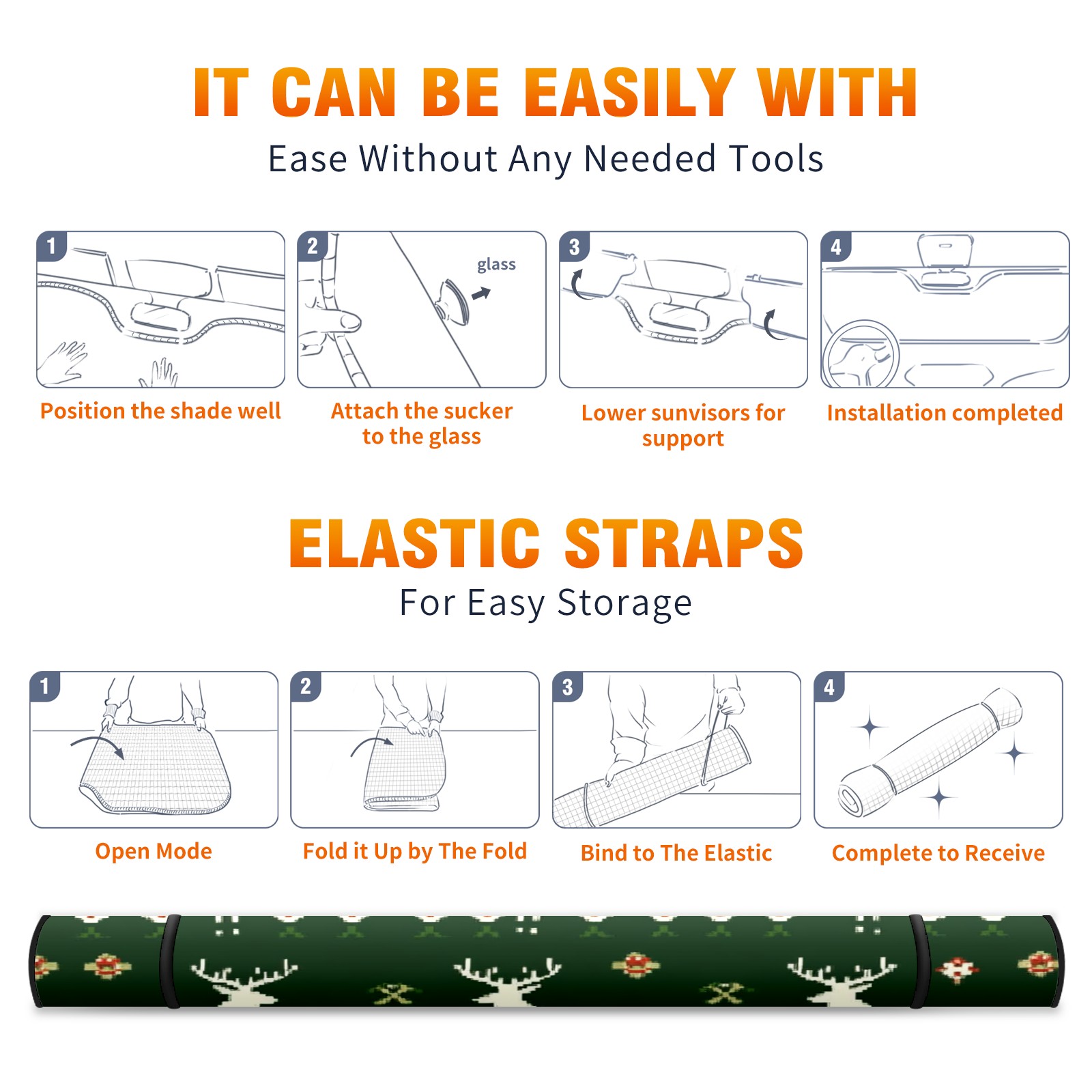 IT CAN BE EASILY WITH
Ease Without Any Needed Tools

1
Position the shade well

2
glass
Attach the sucker to the glass

3
Lower sunvisors for support

4
Installation completed

ELASTIC STRAPS
For Easy Storage

1
Open Mode

2
Fold it Up by The Fold

3
Bind to The Elastic

4
Complete to Receive