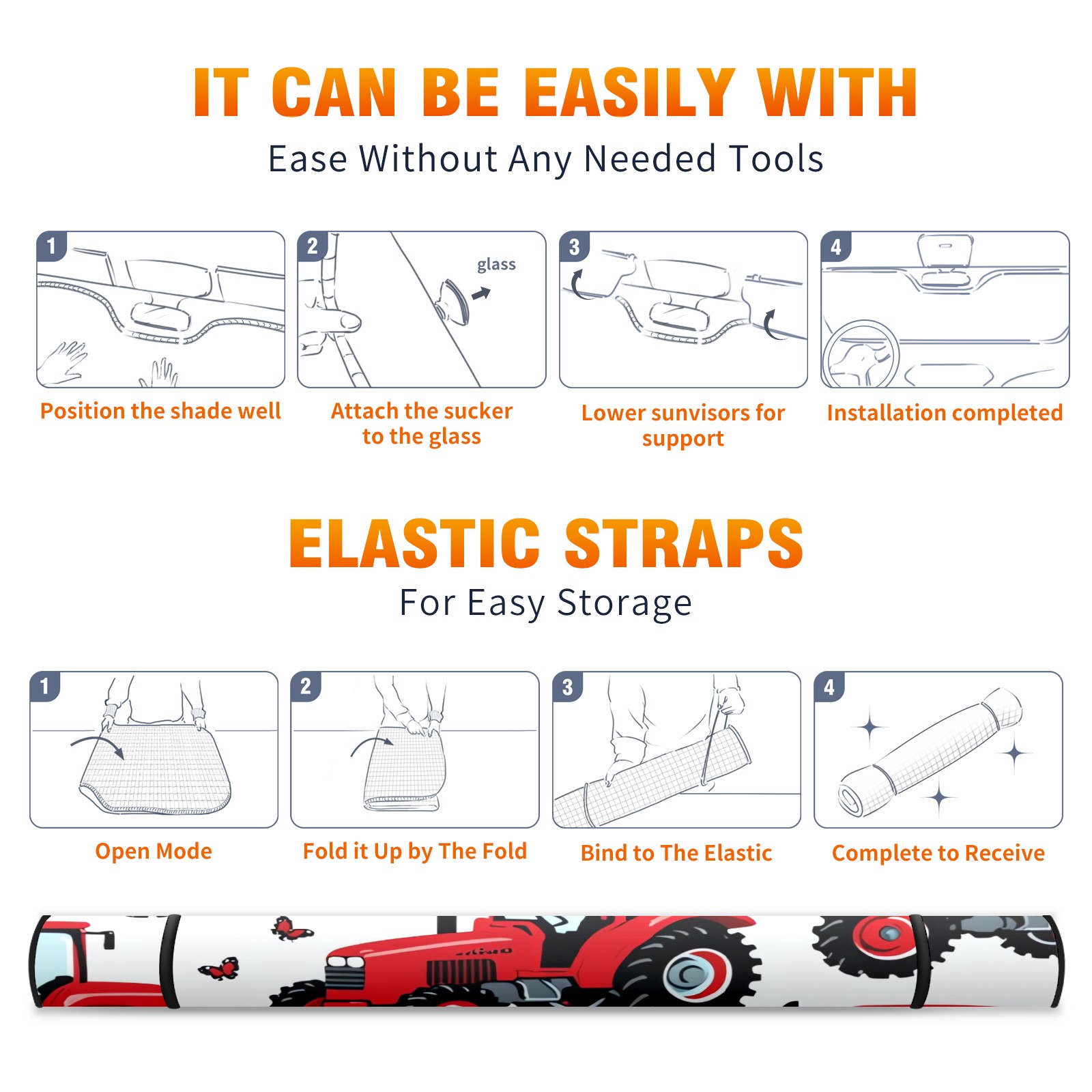 IT CAN BE EASILY WITH
Ease Without Any Needed Tools

1
Position the shade well

2
glass
Attach the sucker to the glass

3
Lower sunvisors for support

4
Installation completed

ELASTIC STRAPS
For Easy Storage

1
Open Mode

2
Fold it Up by The Fold

3
Bind to The Elastic

4
Complete to Receive