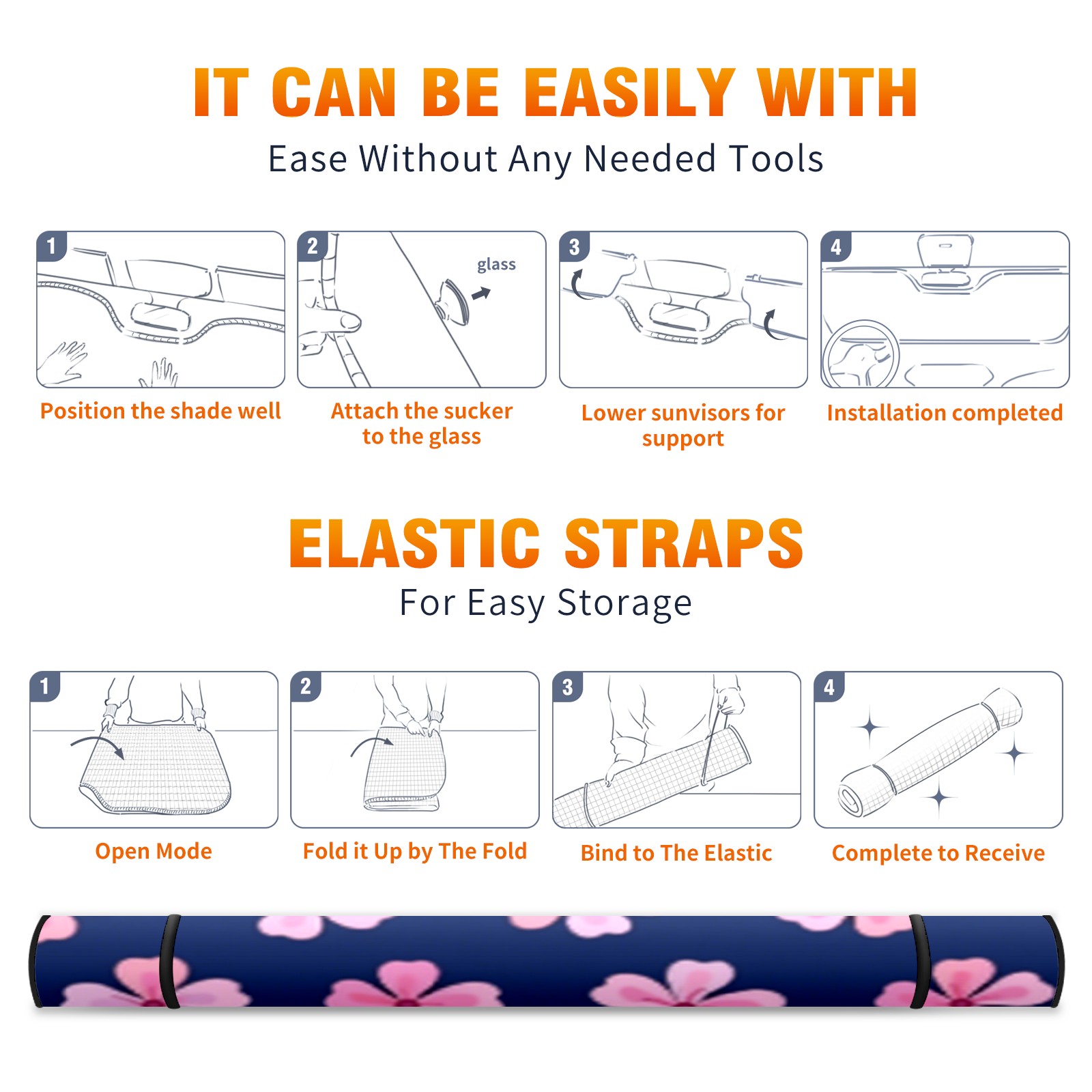 IT CAN BE EASILY WITH
Ease Without Any Needed Tools

1

Position the shade well

2

glass

Attach the sucker to the glass

3

Lower sunvisors for support

4

Installation completed

ELASTIC STRAPS
For Easy Storage

1

Open Mode

2

Fold it Up by The Fold

3

Bind to The Elastic

4

Complete to Receive