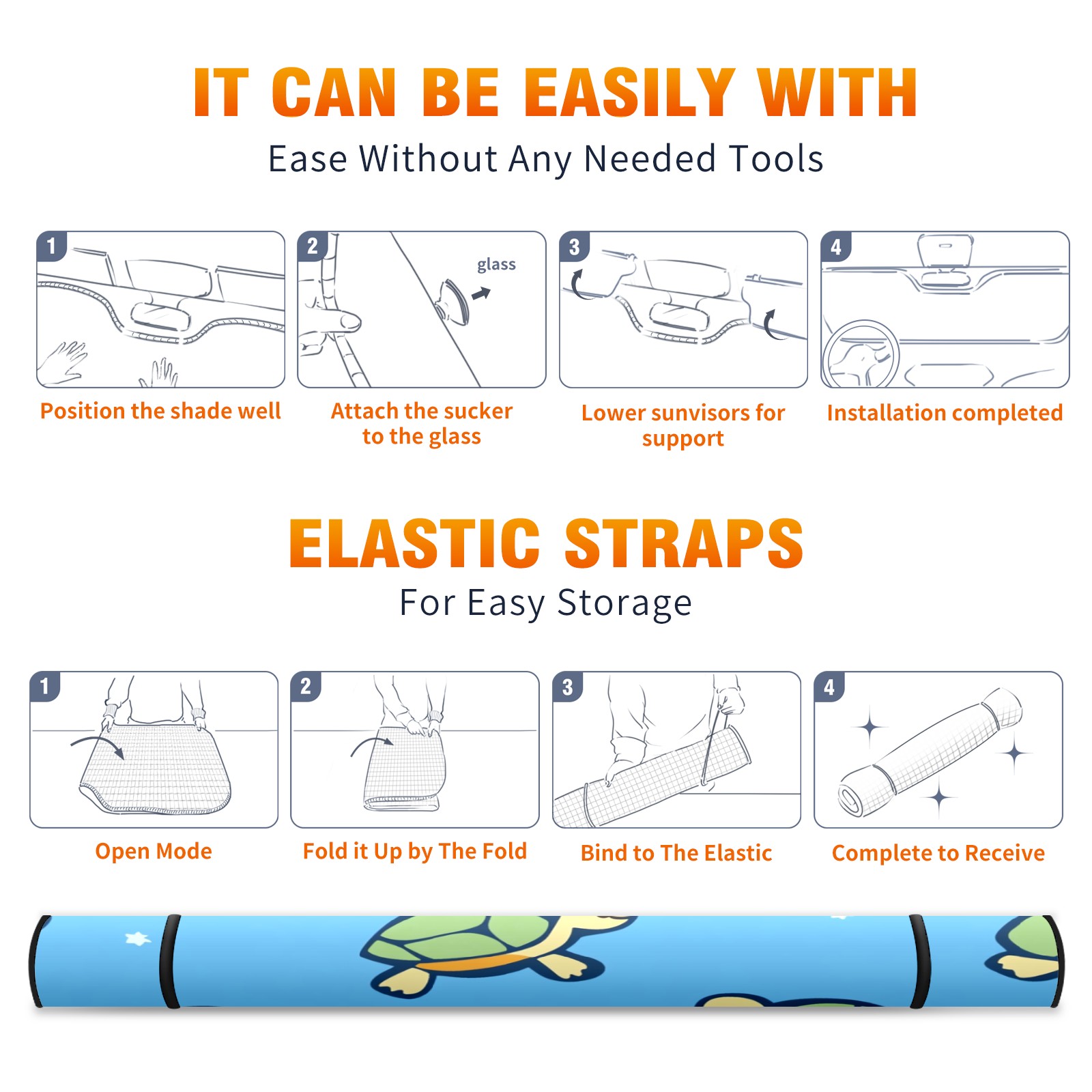 IT CAN BE EASILY WITH

Ease Without Any Needed Tools

1

Position the shade well

2

glass

Attach the sucker to the glass

3

Lower sunvisors for support

4

Installation completed

ELASTIC STRAPS

For Easy Storage

1

Open Mode

2

Fold it Up by The Fold

3

Bind to The Elastic

4

Complete to Receive