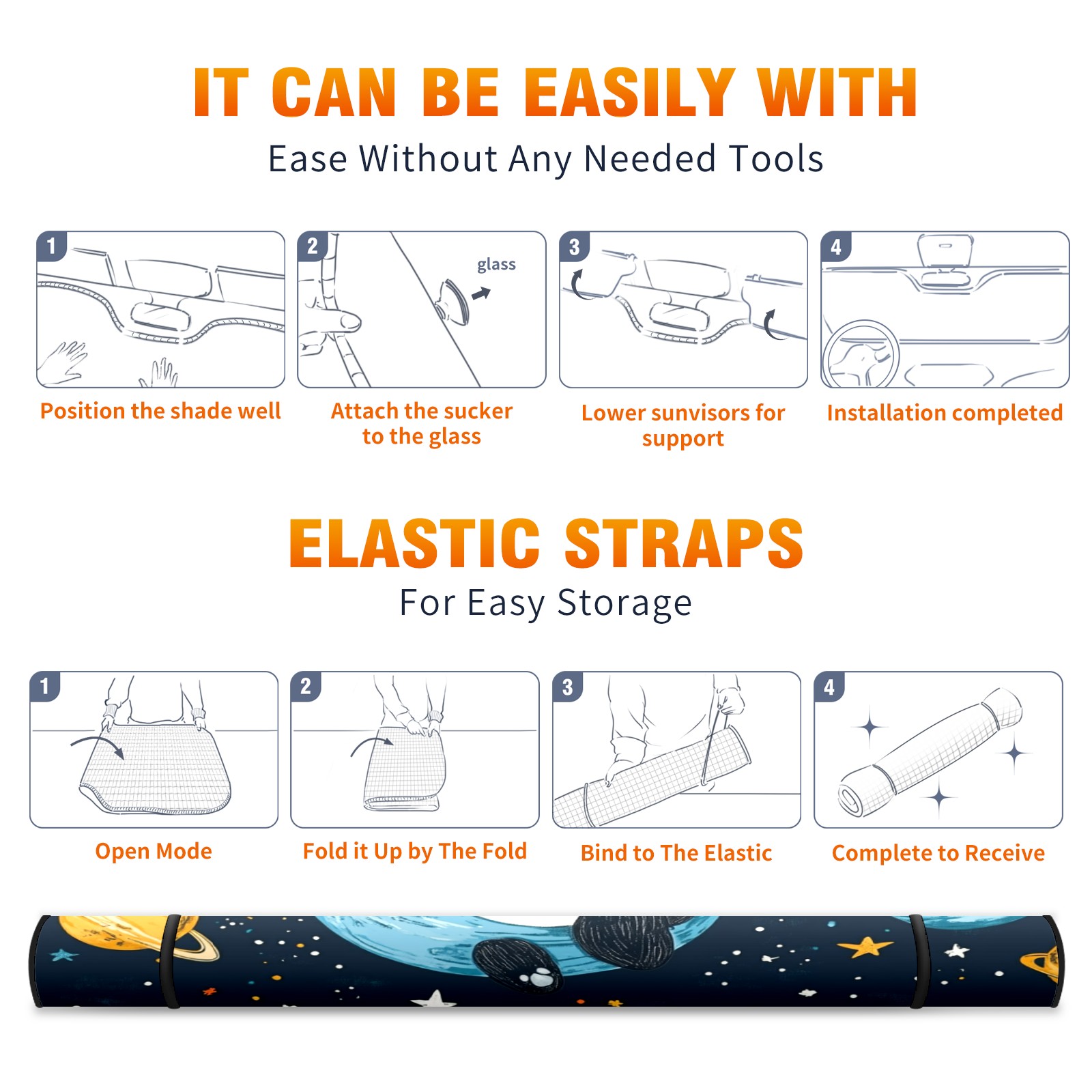 IT CAN BE EASILY WITH

Ease Without Any Needed Tools

1

Position the shade well

2

glass

Attach the sucker to the glass

3

Lower sunvisors for support

4

Installation completed

ELASTIC STRAPS

For Easy Storage

1

Open Mode

2

Fold it Up by The Fold

3

Bind to The Elastic

4

Complete to Receive