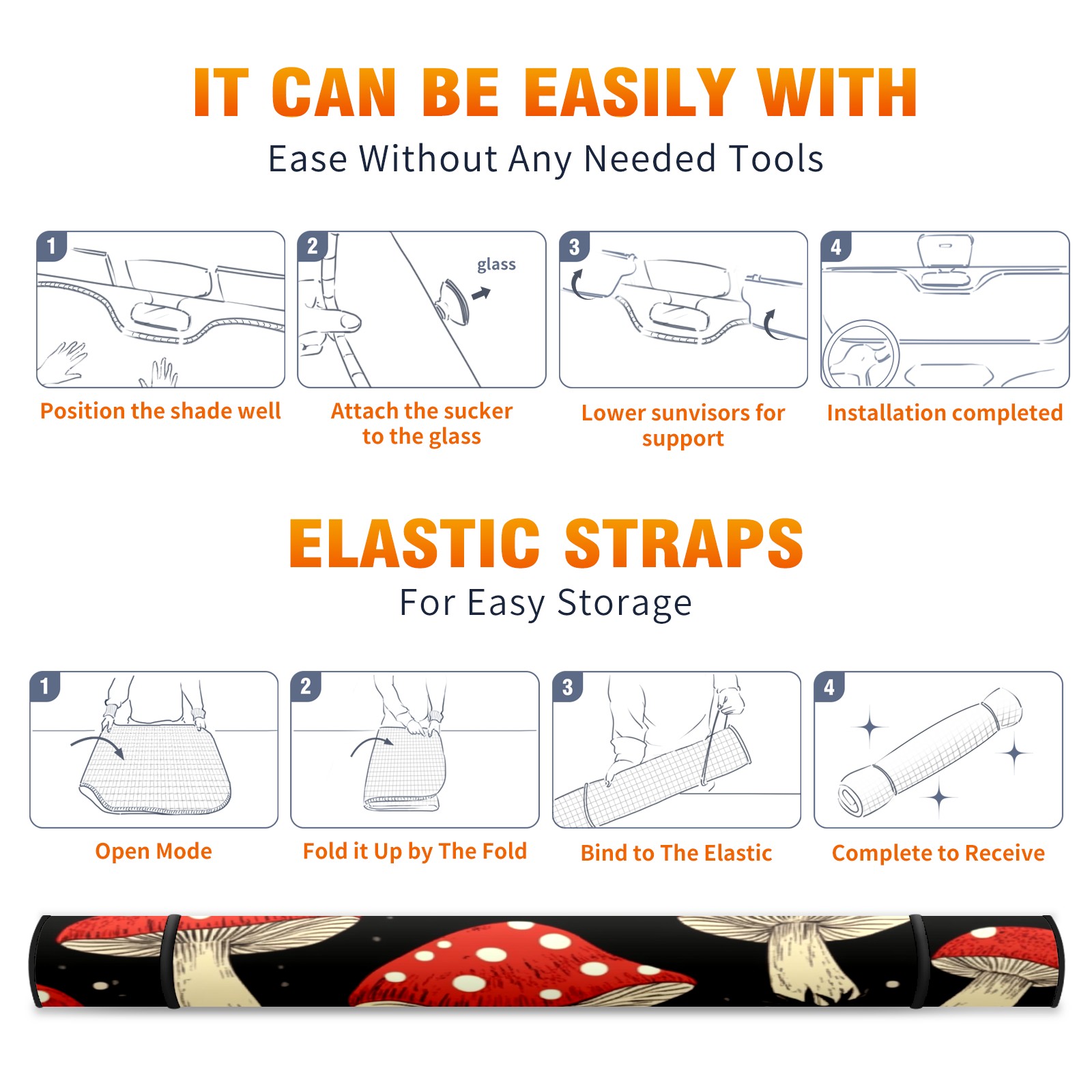 IT CAN BE EASILY WITH

Ease Without Any Needed Tools

1
Position the shade well

2
glass
Attach the sucker to the glass

3
Lower sunvisors for support

4
Installation completed

ELASTIC STRAPS

For Easy Storage

1
Open Mode

2
Fold it Up by The Fold

3
Bind to The Elastic

4
Complete to Receive