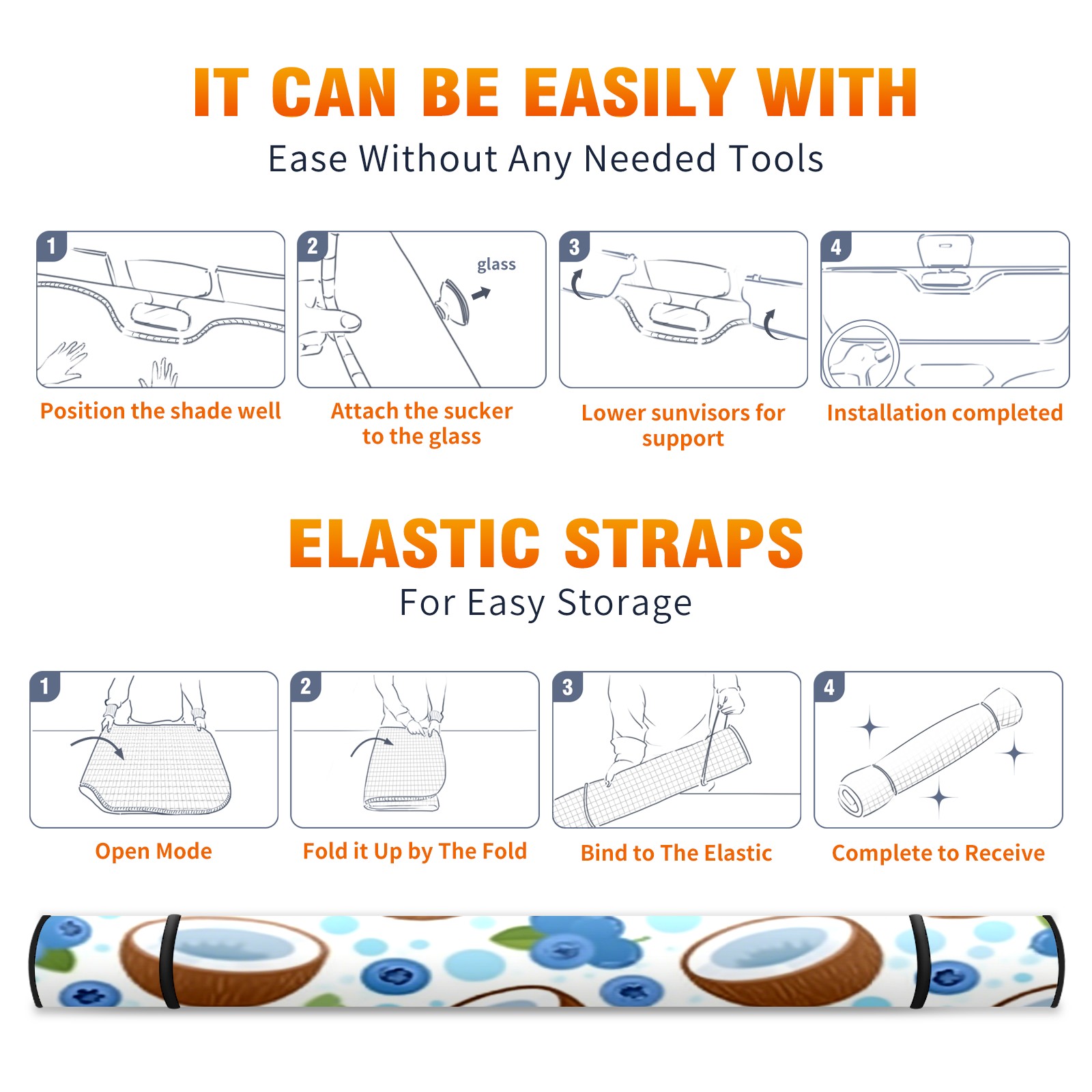 IT CAN BE EASILY WITH
Ease Without Any Needed Tools

1
Position the shade well

2
glass
Attach the sucker to the glass

3
Lower sunvisors for support

4
Installation completed

ELASTIC STRAPS
For Easy Storage

1
Open Mode

2
Fold it Up by The Fold

3
Bind to The Elastic

4
Complete to Receive