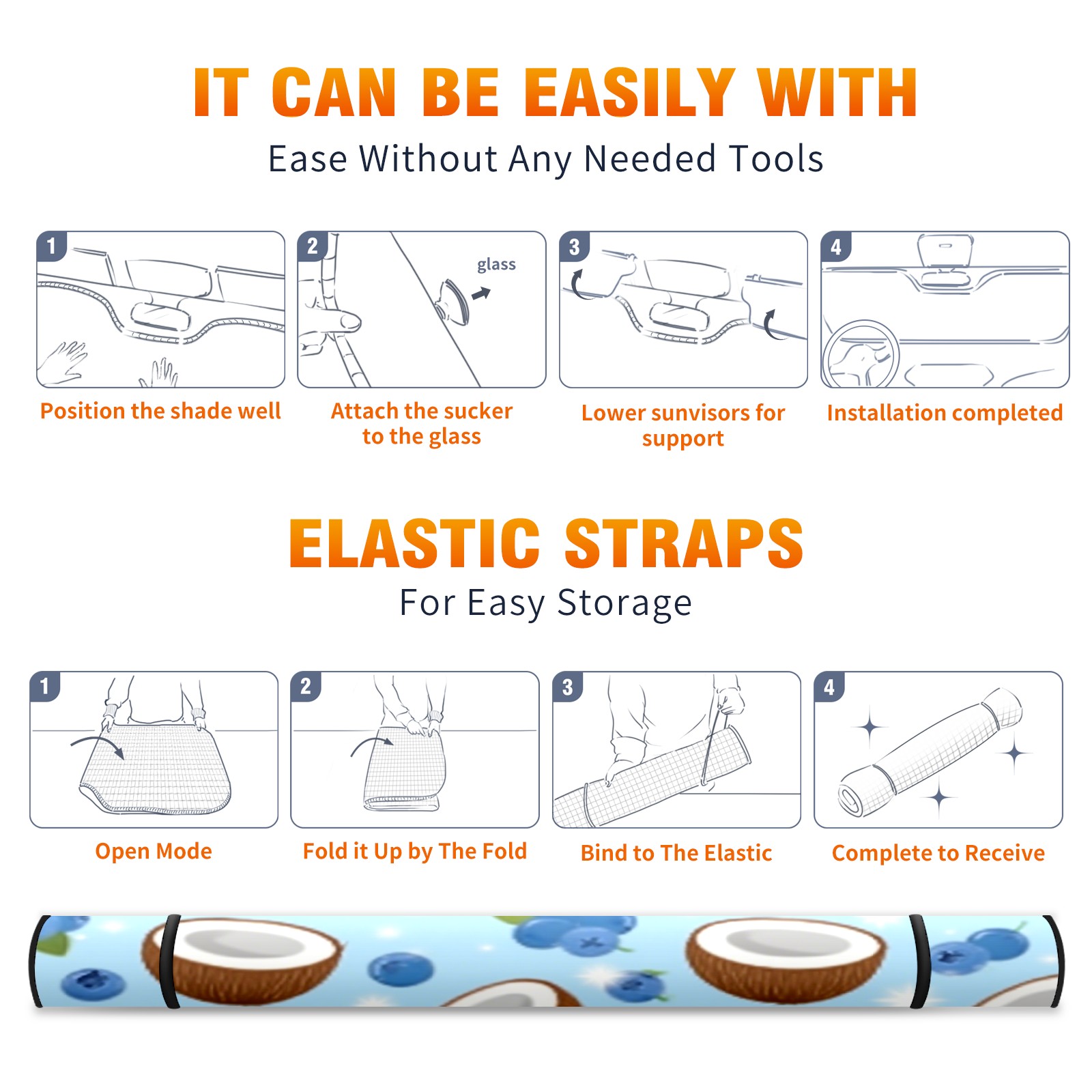 IT CAN BE EASILY WITH
Ease Without Any Needed Tools

1
Position the shade well

2
glass
Attach the sucker to the glass

3
Lower sunvisors for support

4
Installation completed

ELASTIC STRAPS
For Easy Storage

1
Open Mode

2
Fold it Up by The Fold

3
Bind to The Elastic

4
Complete to Receive