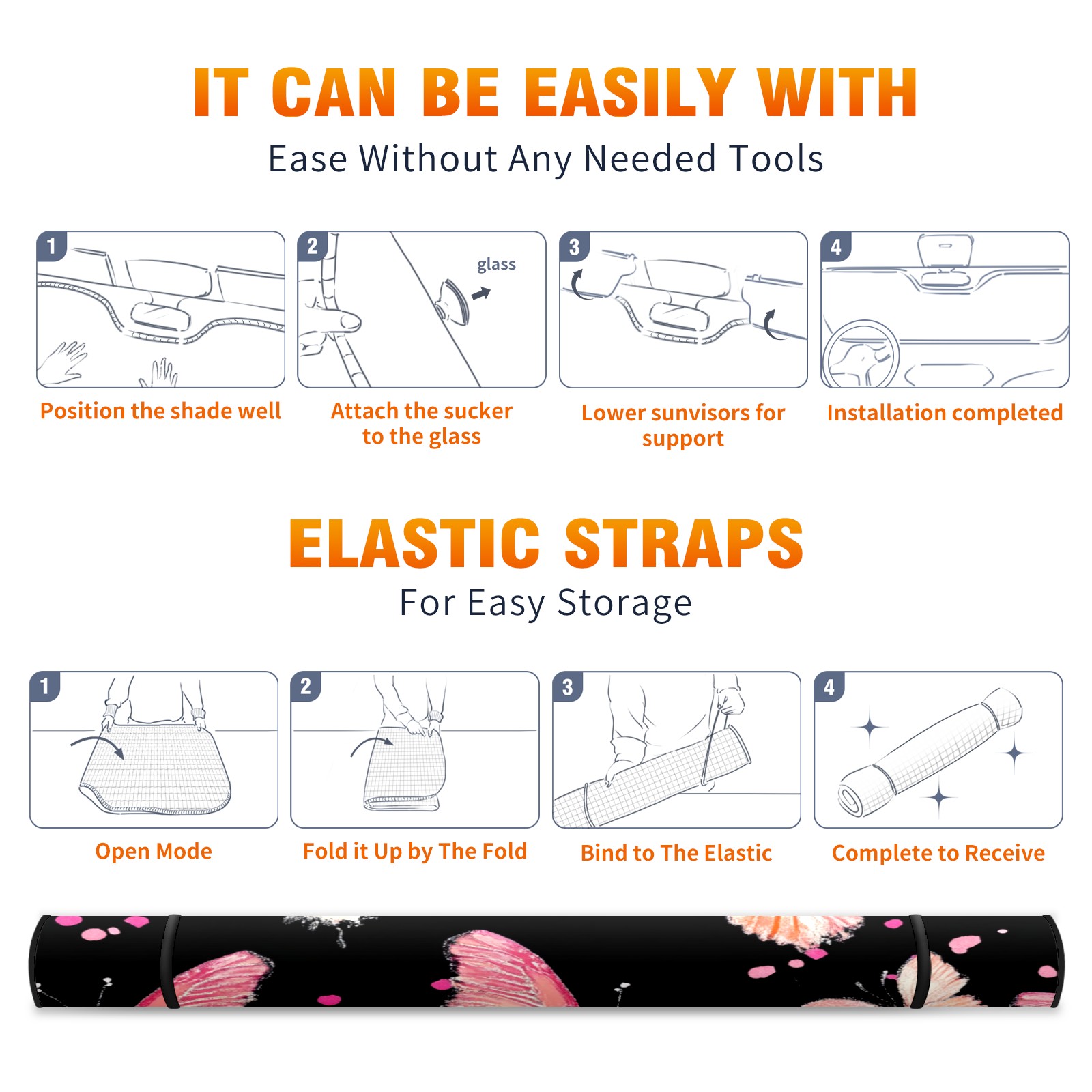 IT CAN BE EASILY WITH

Ease Without Any Needed Tools

1

Position the shade well

2

glass

Attach the sucker to the glass

3

Lower sunvisors for support

4

Installation completed

ELASTIC STRAPS

For Easy Storage

1

Open Mode

2

Fold it Up by The Fold

3

Bind to The Elastic

4

Complete to Receive