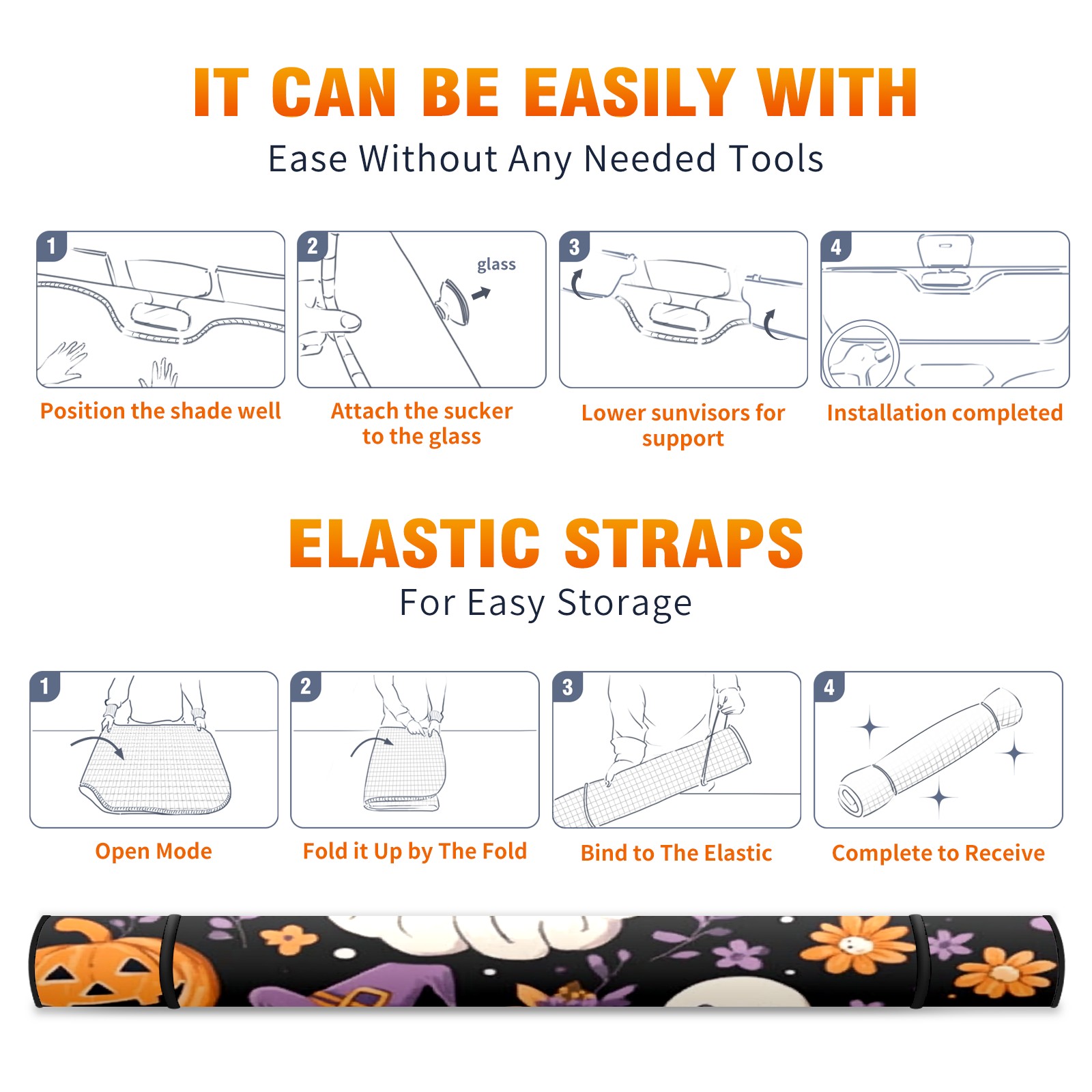 IT CAN BE EASILY WITH
Ease Without Any Needed Tools

1
Position the shade well

2
glass
Attach the sucker to the glass

3
Lower sunvisors for support

4
Installation completed

ELASTIC STRAPS
For Easy Storage

1
Open Mode

2
Fold it Up by The Fold

3
Bind to The Elastic

4
Complete to Receive