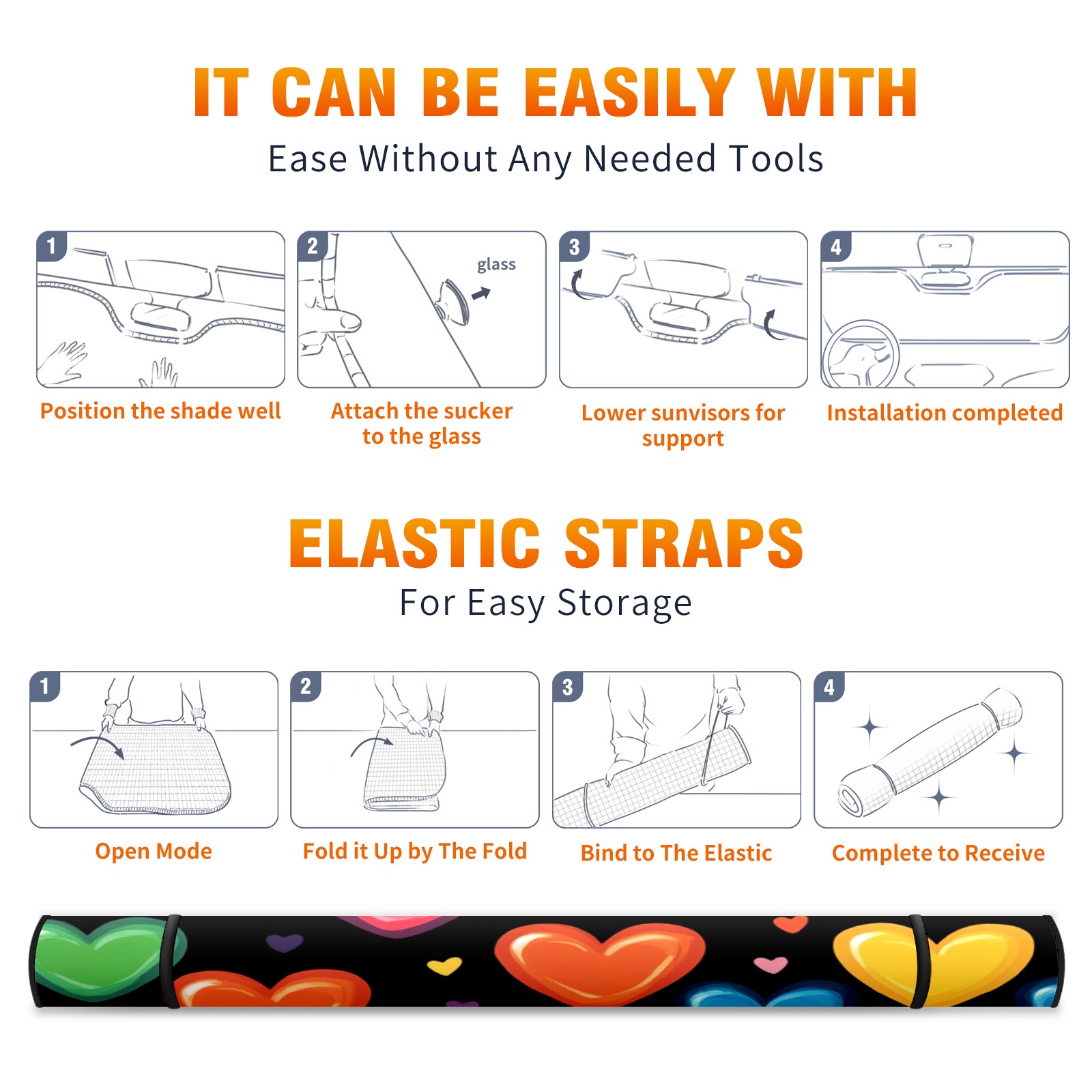 IT CAN BE EASILY WITH
Ease Without Any Needed Tools

1
Position the shade well

2
glass
Attach the sucker to the glass

3
Lower sunvisors for support

4
Installation completed

ELASTIC STRAPS
For Easy Storage

1
Open Mode

2
Fold it Up by The Fold

3
Bind to The Elastic

4
Complete to Receive