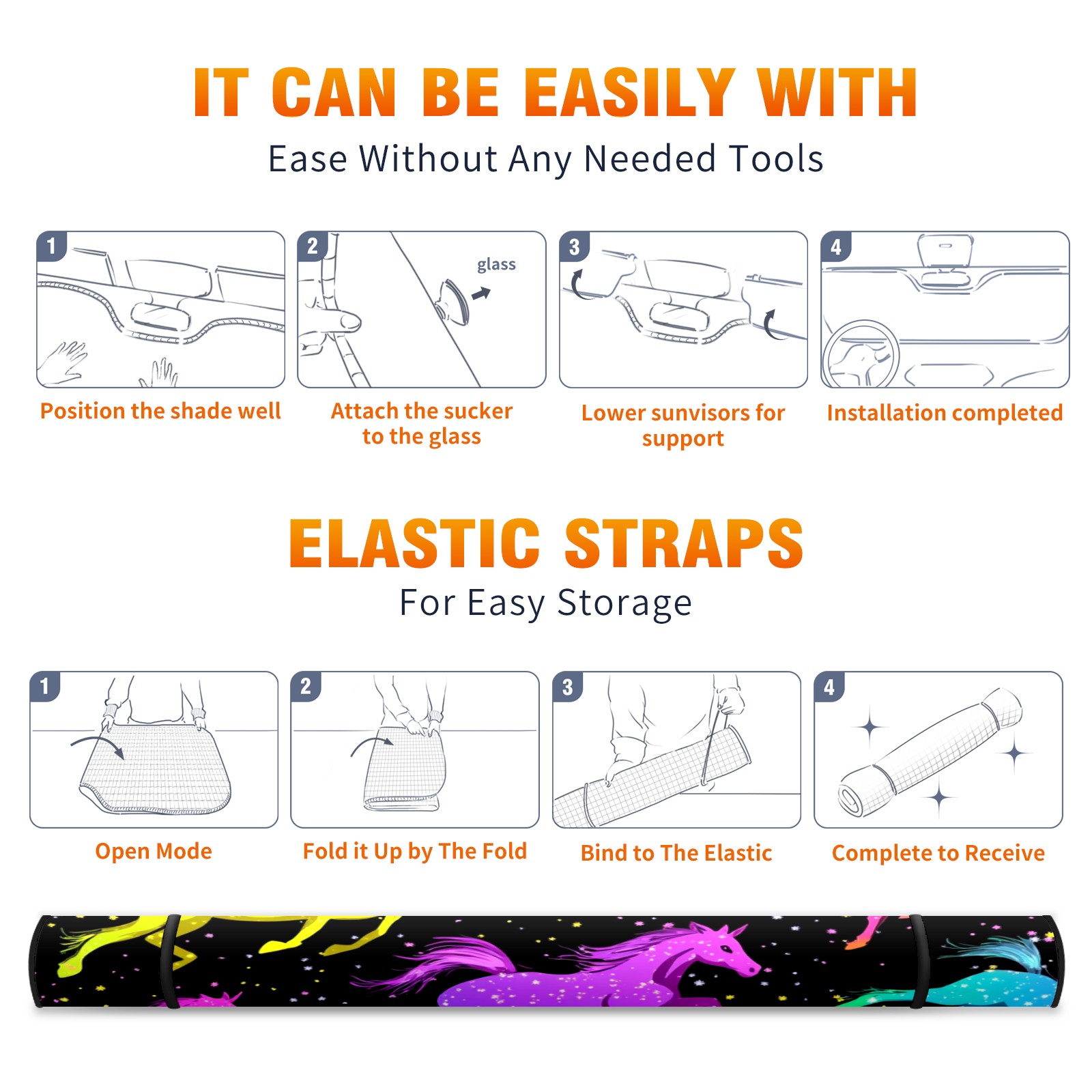 IT CAN BE EASILY WITH
Ease Without Any Needed Tools

1
Position the shade well

2
glass
Attach the sucker to the glass

3
Lower sunvisors for support

4
Installation completed

ELASTIC STRAPS
For Easy Storage

1
Open Mode

2
Fold it Up by The Fold

3
Bind to The Elastic

4
Complete to Receive