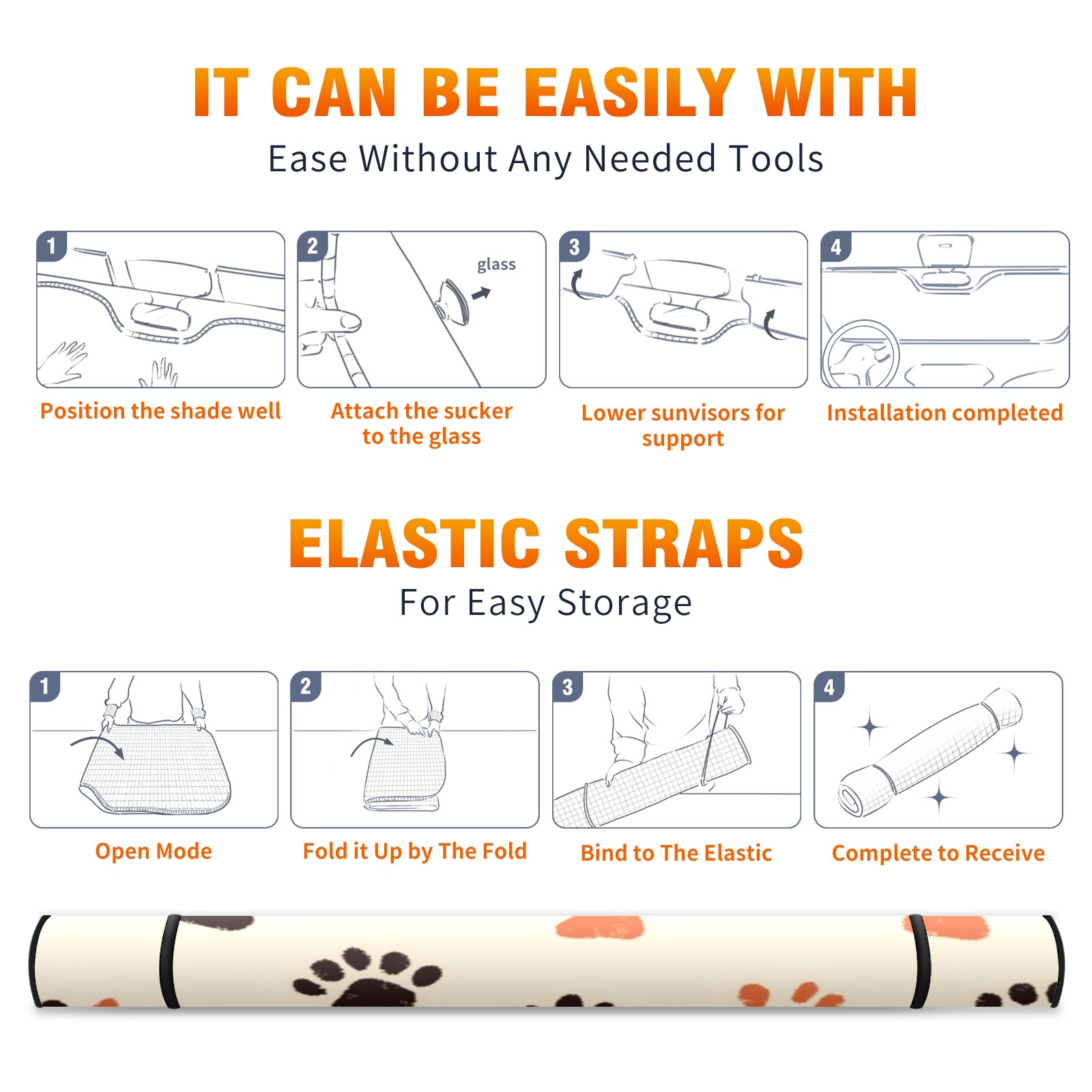 IT CAN BE EASILY WITH
Ease Without Any Needed Tools

1
Position the shade well

2
glass
Attach the sucker to the glass

3
Lower sunvisors for support

4
Installation completed

ELASTIC STRAPS
For Easy Storage

1
Open Mode

2
Fold it Up by The Fold

3
Bind to The Elastic

4
Complete to Receive