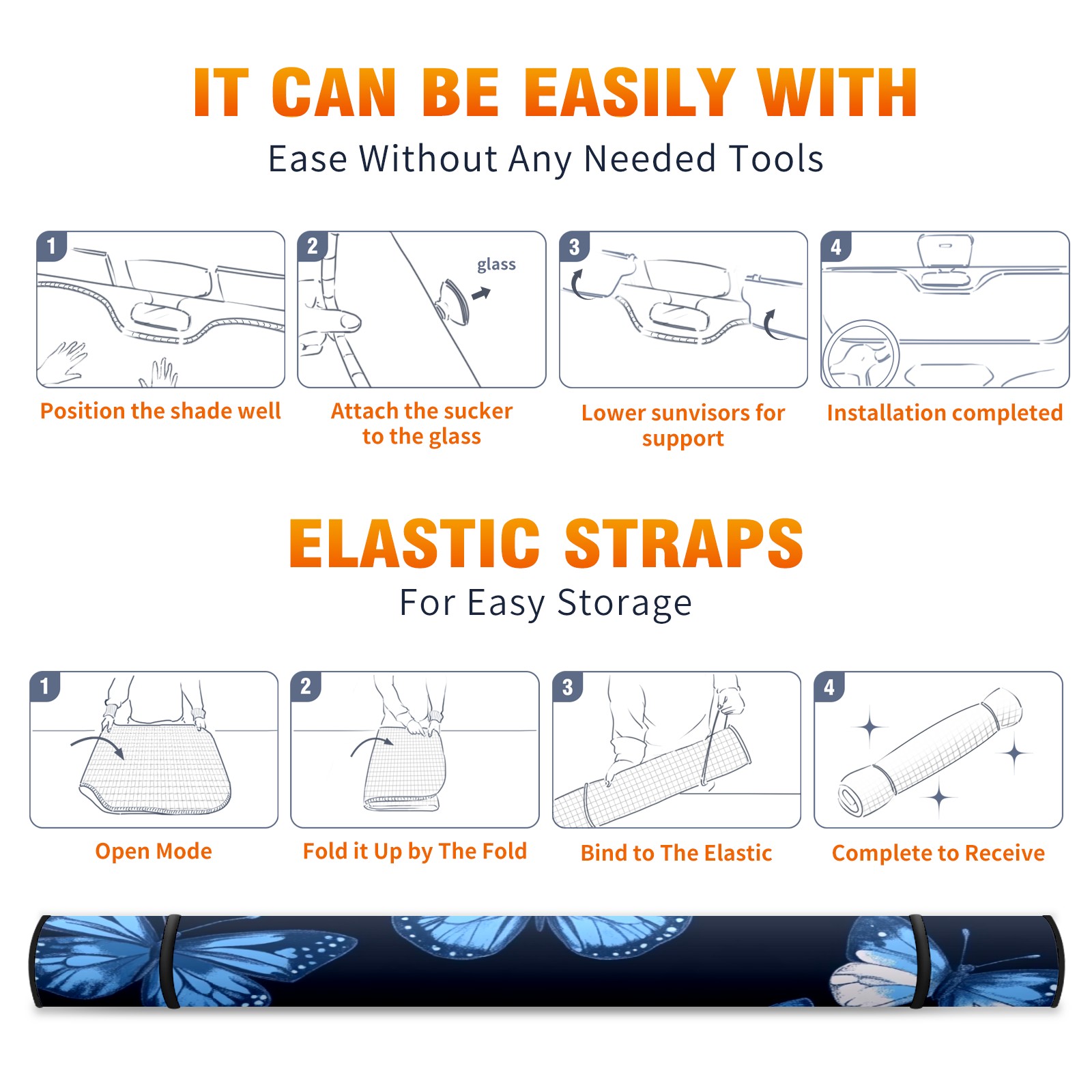 IT CAN BE EASILY WITH
Ease Without Any Needed Tools

1
Position the shade well

2
glass
Attach the sucker to the glass

3
Lower sunvisors for support

4
Installation completed

ELASTIC STRAPS
For Easy Storage

1
Open Mode

2
Fold it Up by The Fold

3
Bind to The Elastic

4
Complete to Receive