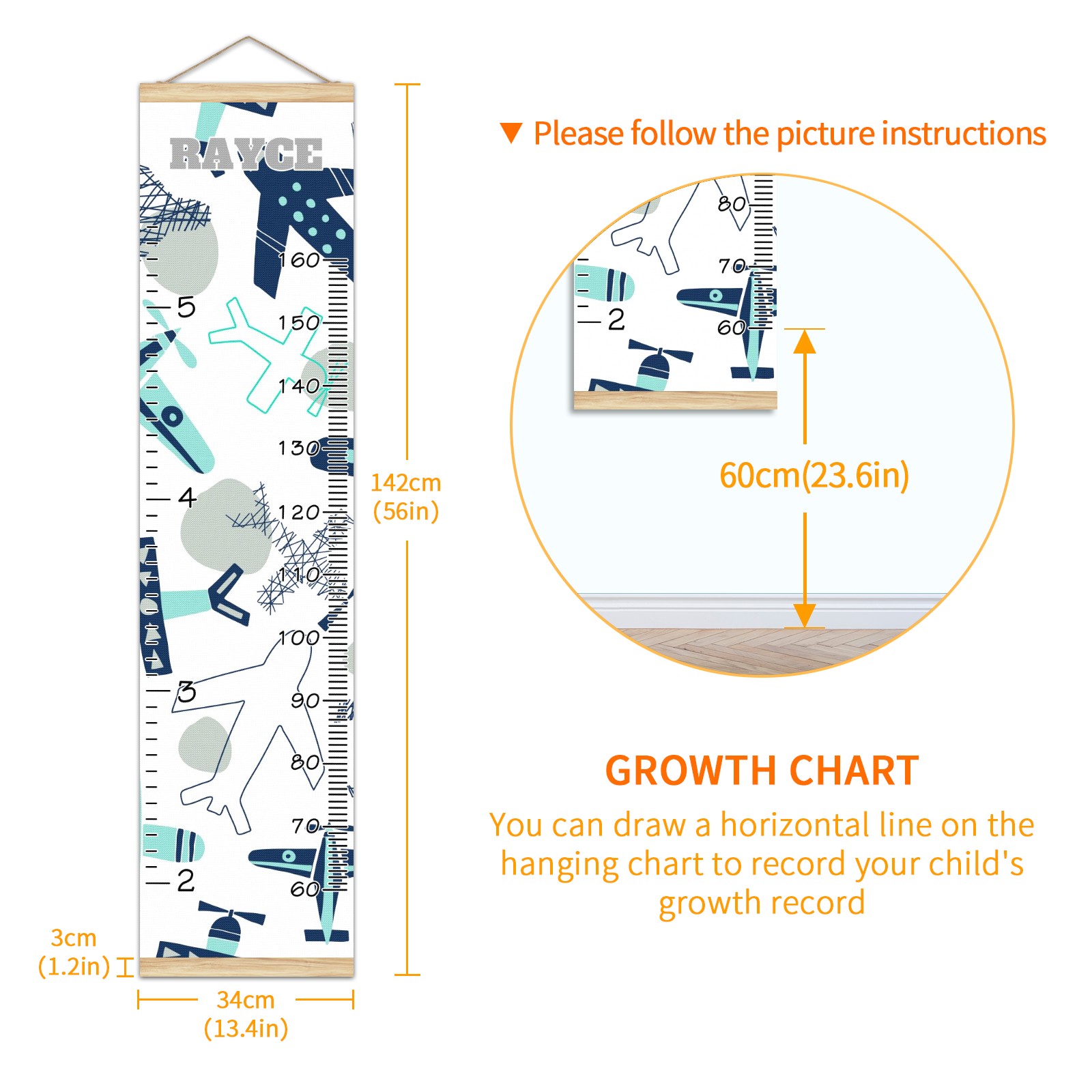 RAYCE

160
5
150
140
130
4
120
110
100
3
90
80
70
2
60

142cm (56in)

3cm (1.2in)

34cm (13.4in)

▼ Please follow the picture instructions

80
70
2
60

60cm(23.6in)

GROWTH CHART

You can draw a horizontal line on the hanging chart to record your child's growth record