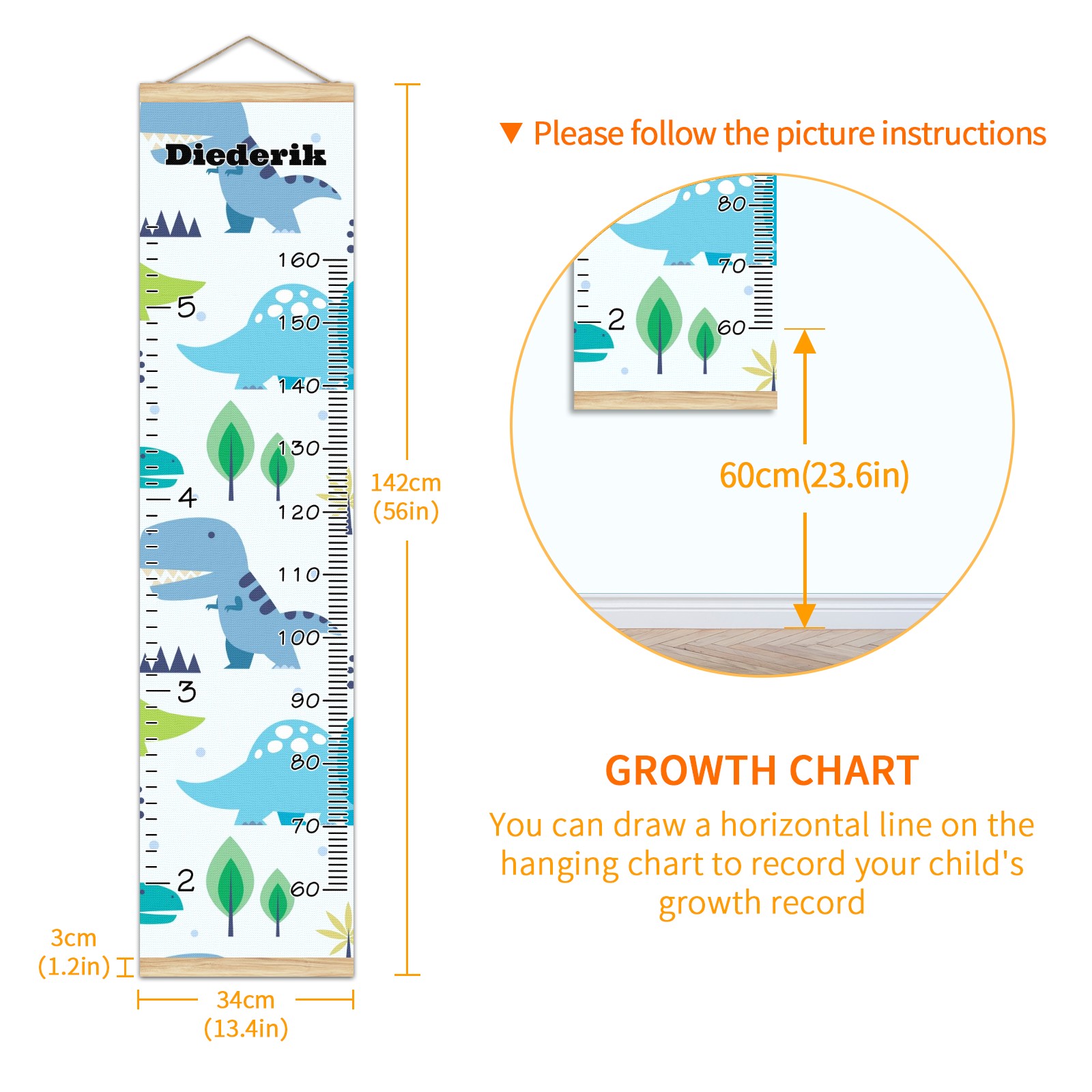 Diederik

160
5
150
140
130
4
120
110
100
3
90
80
70
2
60

142cm
(56in)

3cm
(1.2in)

34cm
(13.4in)

▼ Please follow the picture instructions

80
70
2
60

60cm(23.6in)

GROWTH CHART

You can draw a horizontal line on the hanging chart to record your child's growth record