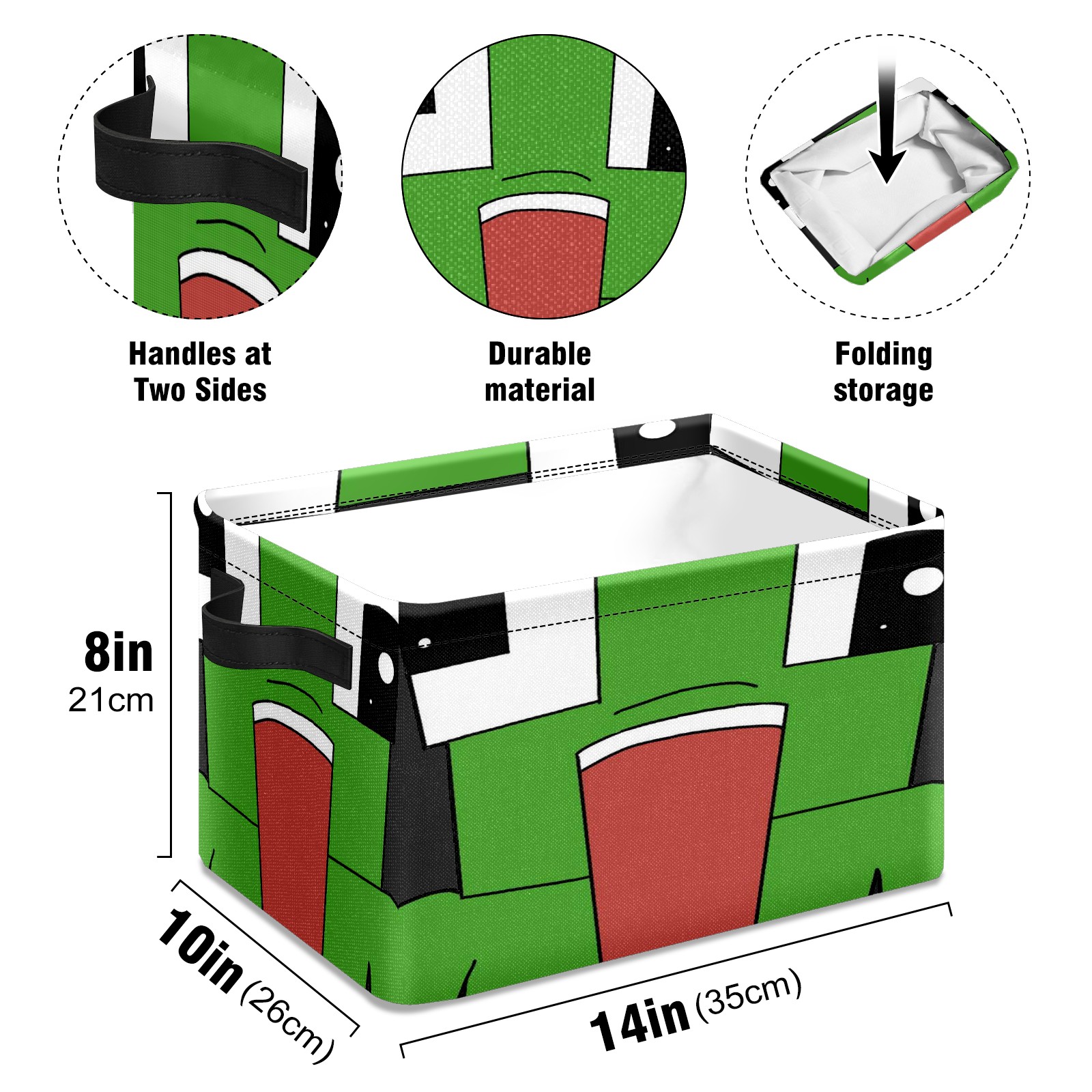 Handles at Two Sides

Durable material

Folding storage

8in
21cm

10in (26cm)

14in (35cm)