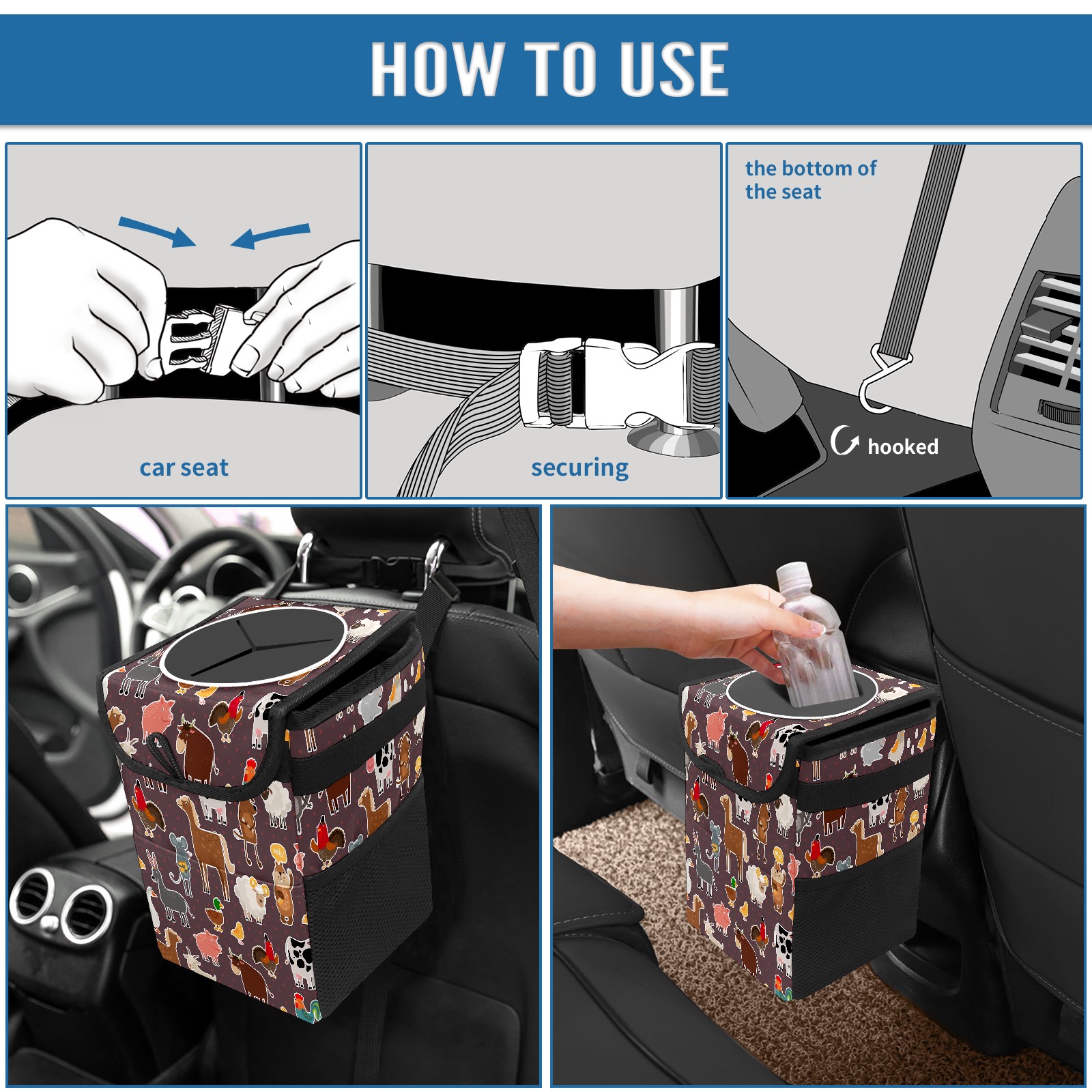 HOW TO USE

car seat

securing

the bottom of the seat

hooked