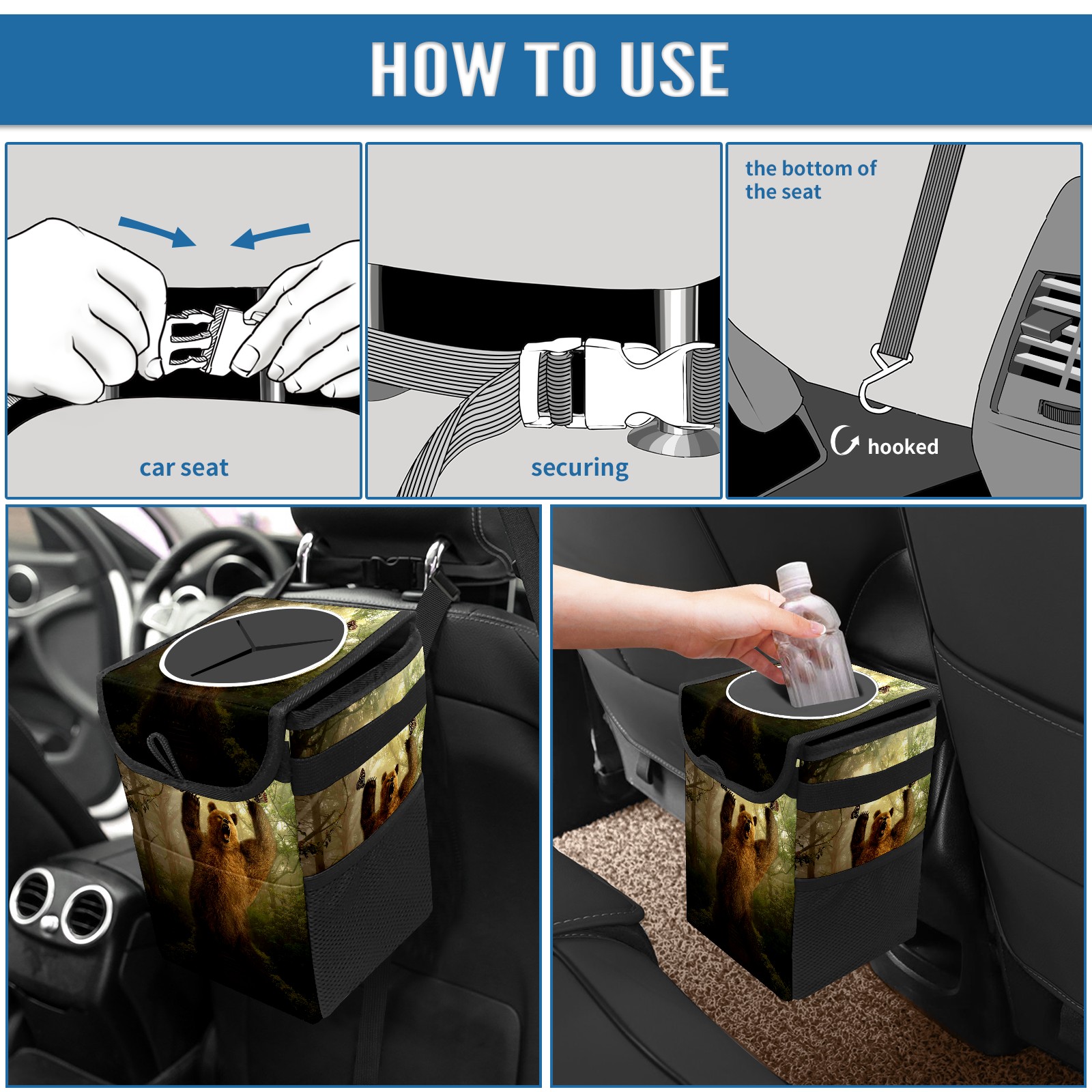 HOW TO USE

car seat

securing

the bottom of the seat

hooked