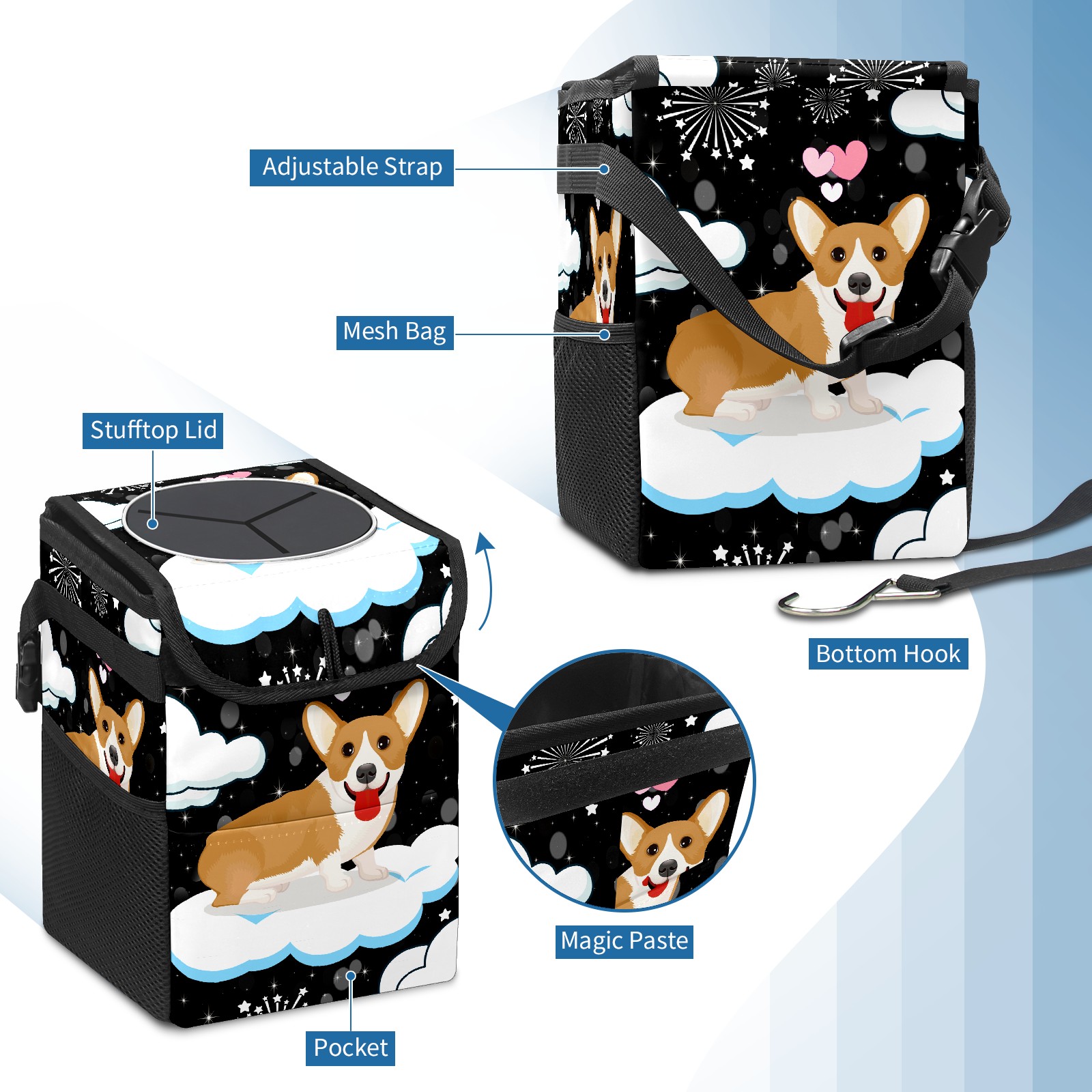 Adjustable Strap

Mesh Bag

Stufftop Lid

Bottom Hook

Magic Paste

Pocket