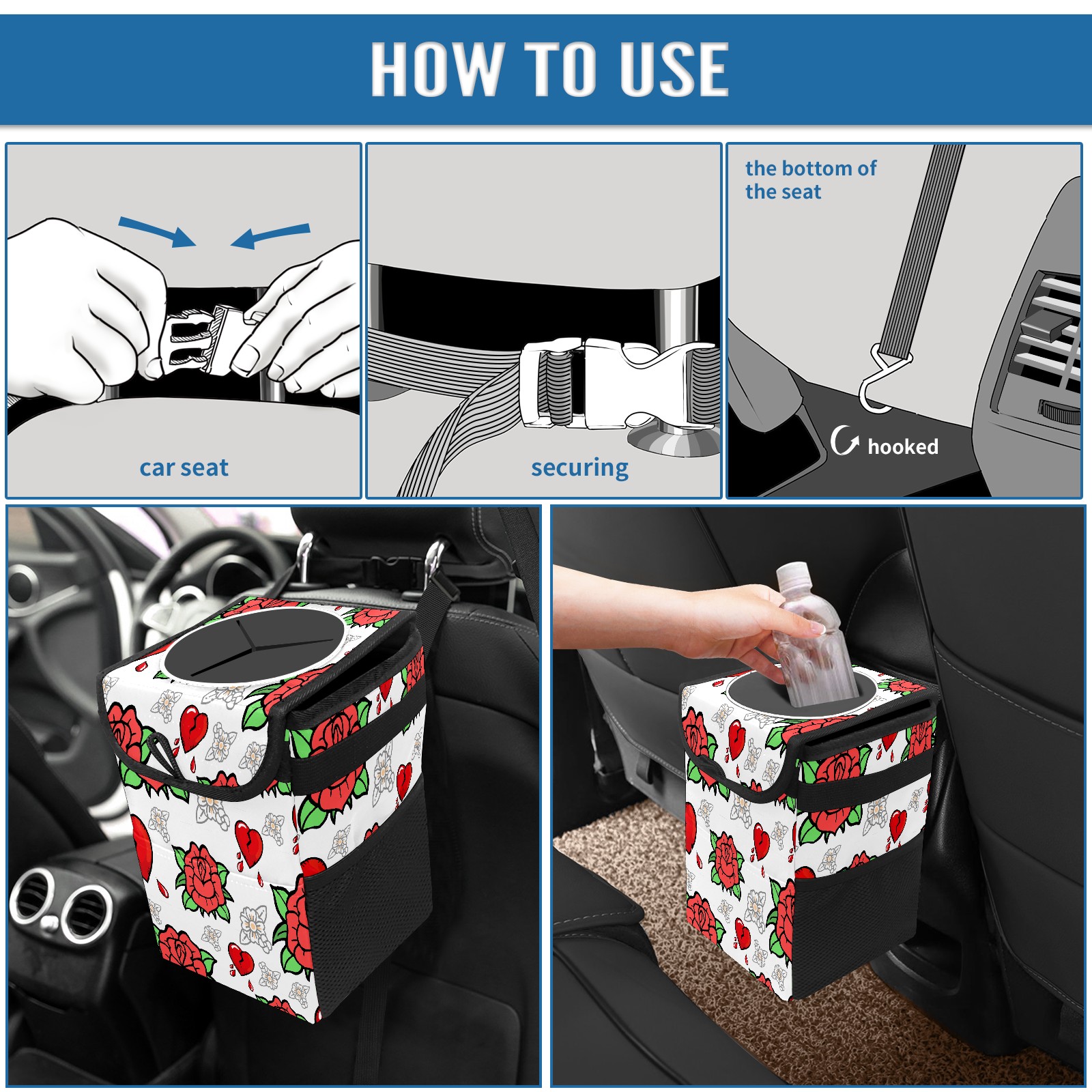 HOW TO USE

car seat

securing

the bottom of the seat

hooked