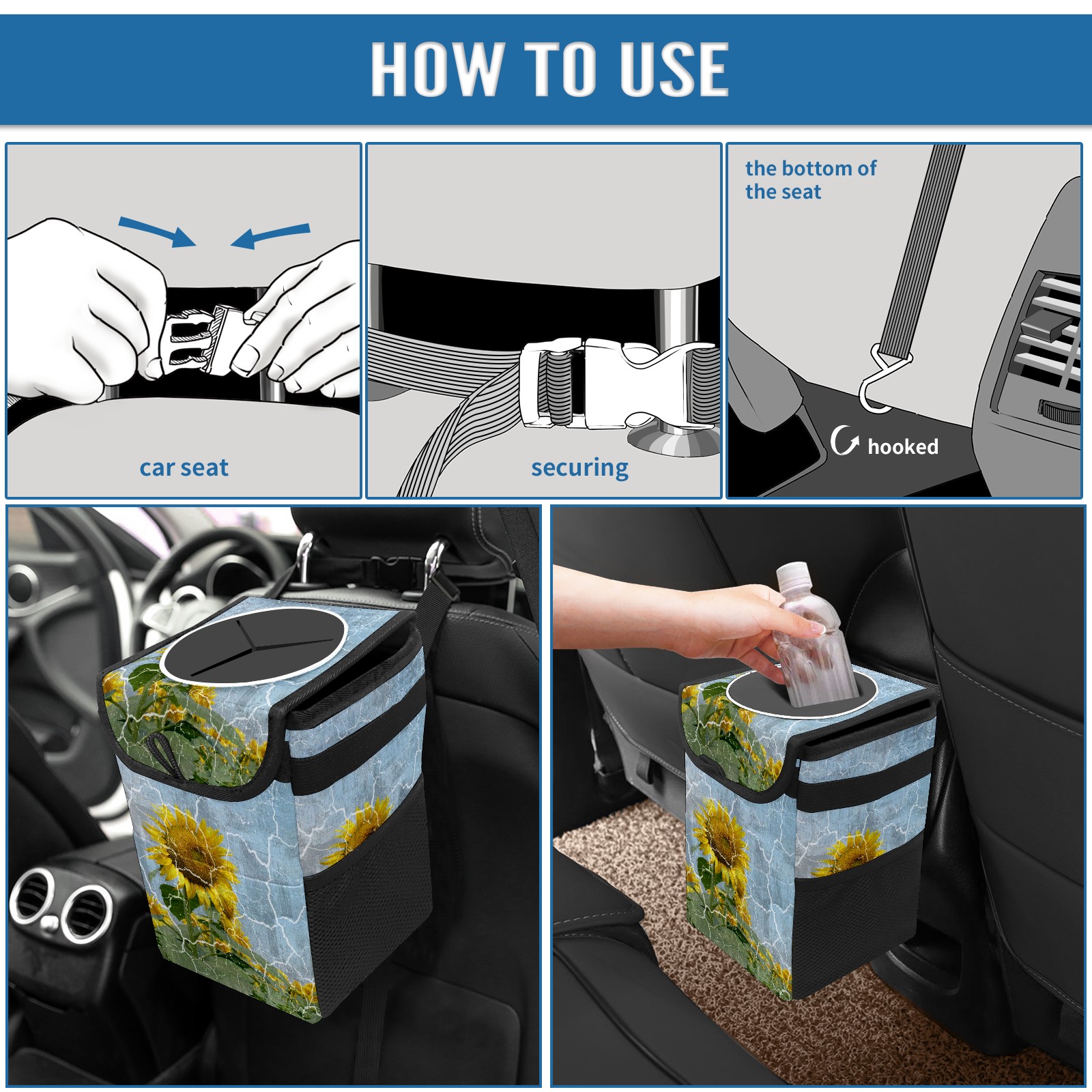 HOW TO USE

car seat

securing

the bottom of the seat

hooked