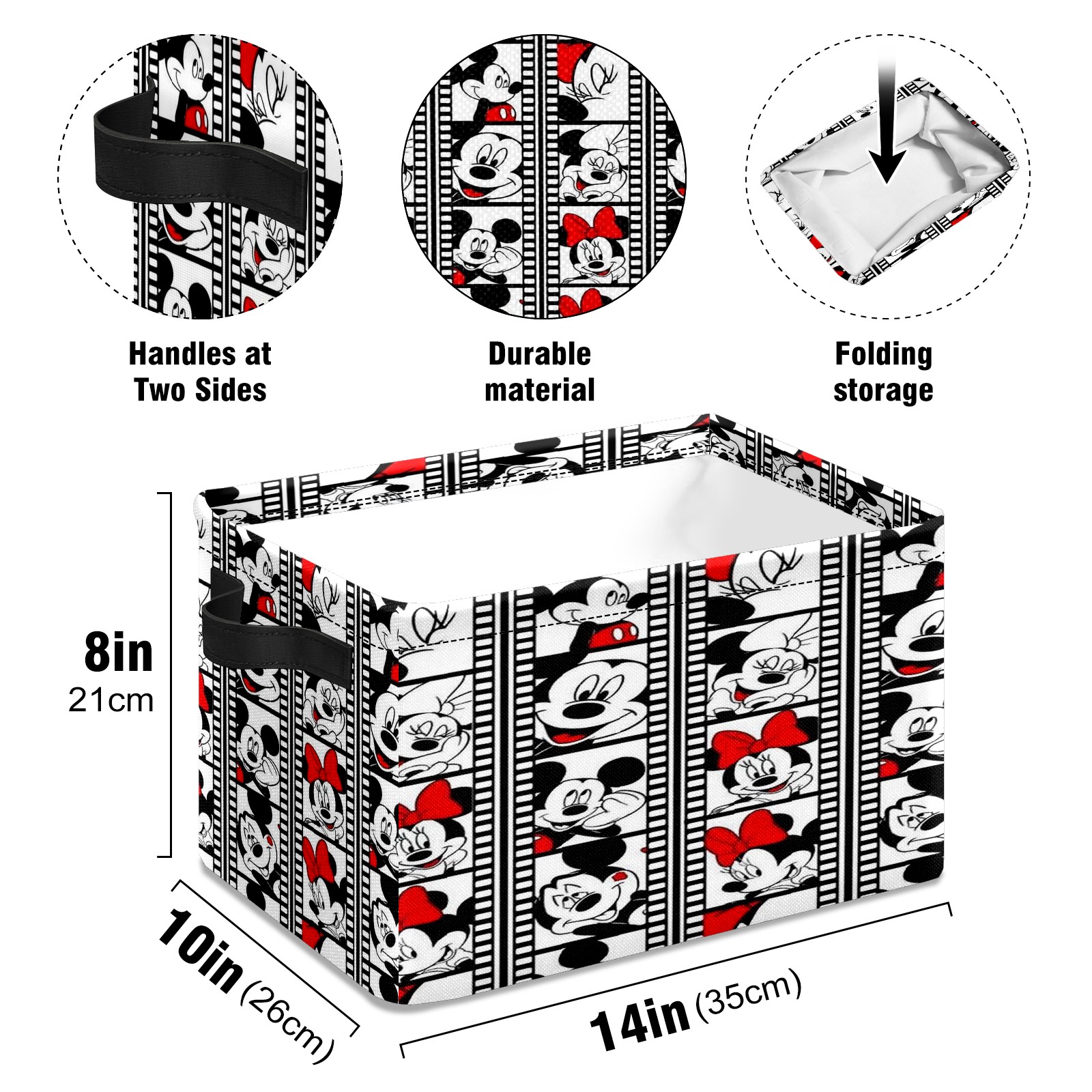 Handles at Two Sides

Durable material

Folding storage

8in
21cm

10in (26cm)

14in (35cm)