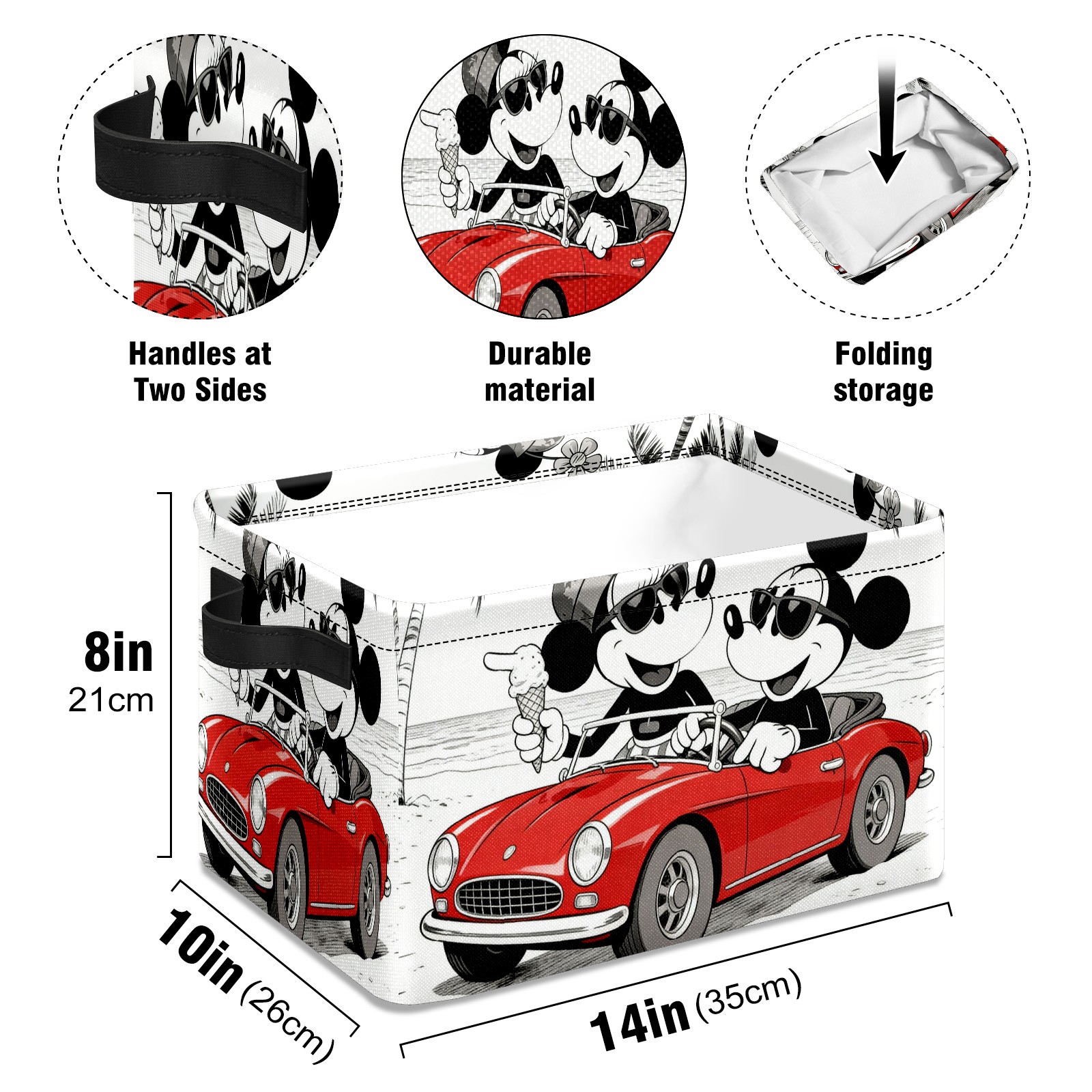 Handles at Two Sides

Durable material

Folding storage

8in
21cm

10in (26cm)

14in (35cm)