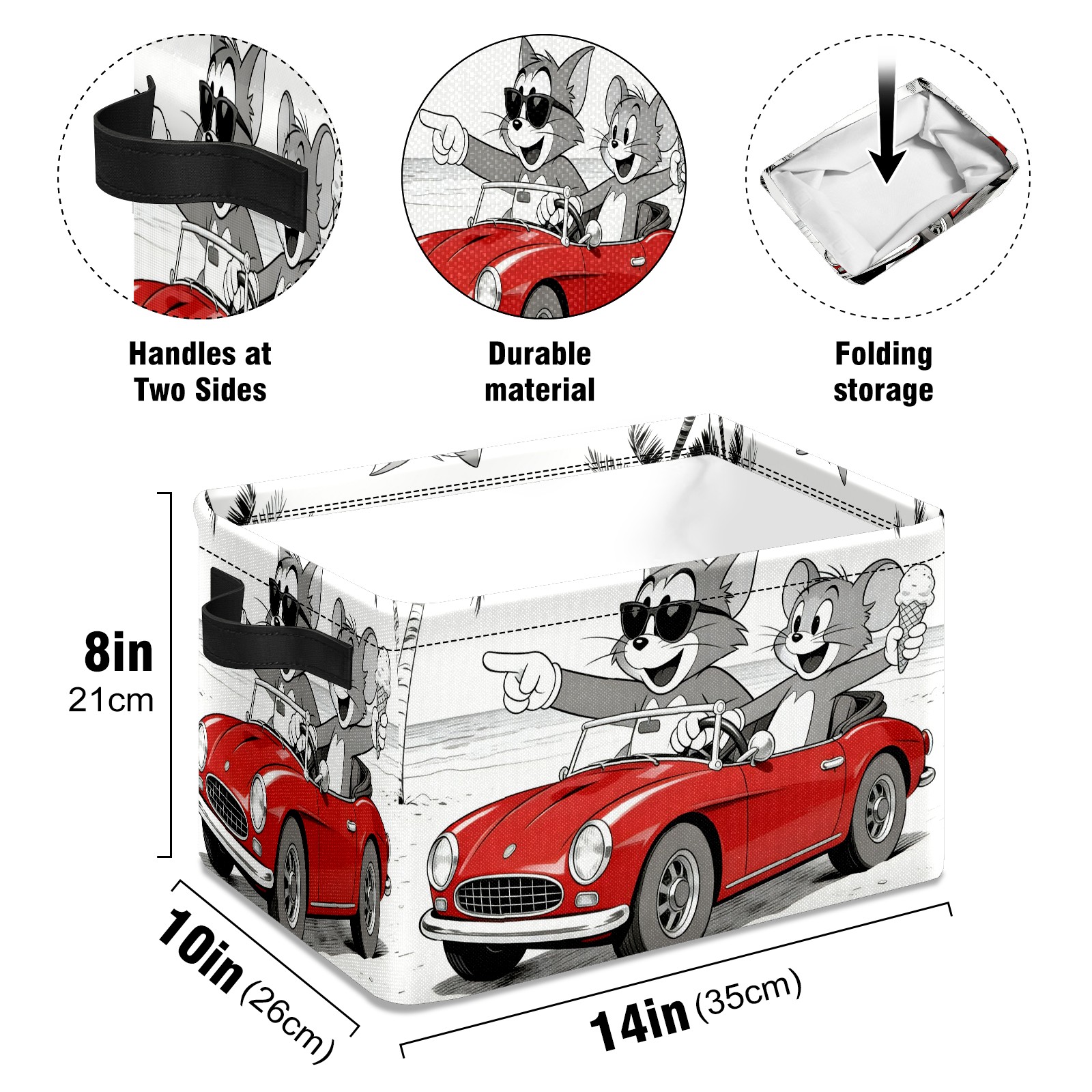 Handles at Two Sides

Durable material

Folding storage

8in
21cm

10in (26cm)

14in (35cm)