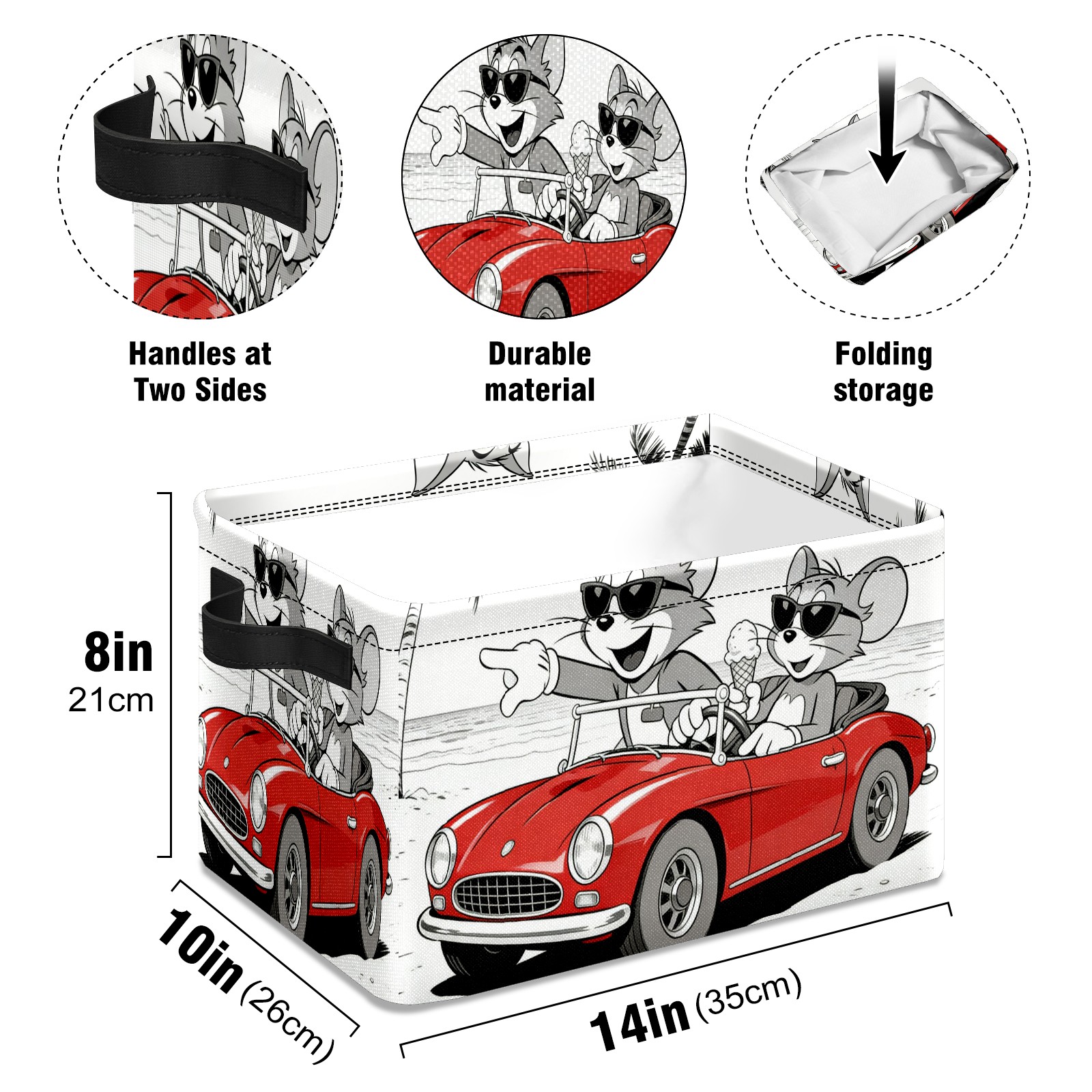 Handles at Two Sides

Durable material

Folding storage

8in
21cm

10in (26cm)

14in (35cm)