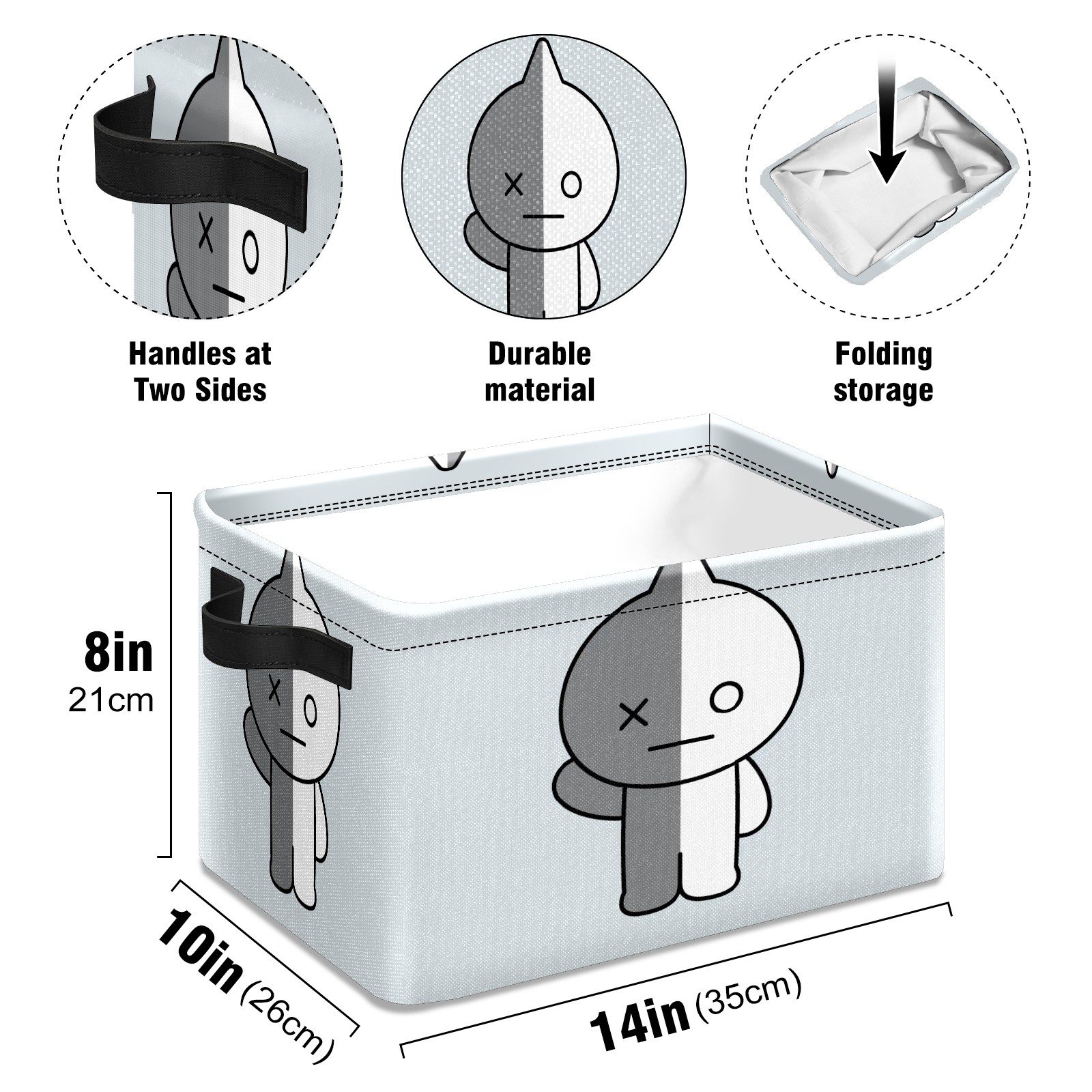 Handles at Two Sides

Durable material

Folding storage

8in
21cm

10in (26cm)

14in (35cm)