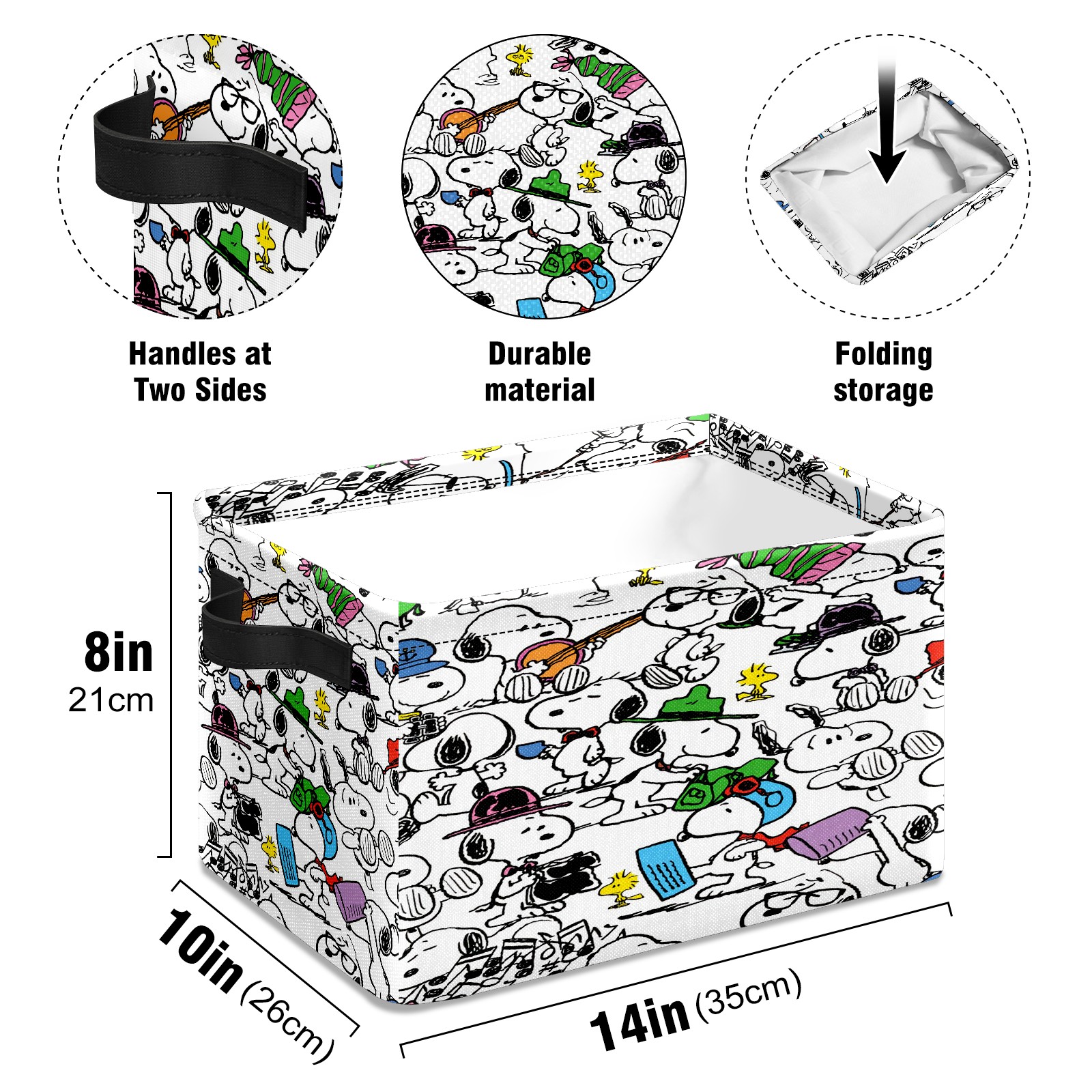 Handles at Two Sides

Durable material

Folding storage

8in
21cm

10in (26cm)

14in (35cm)