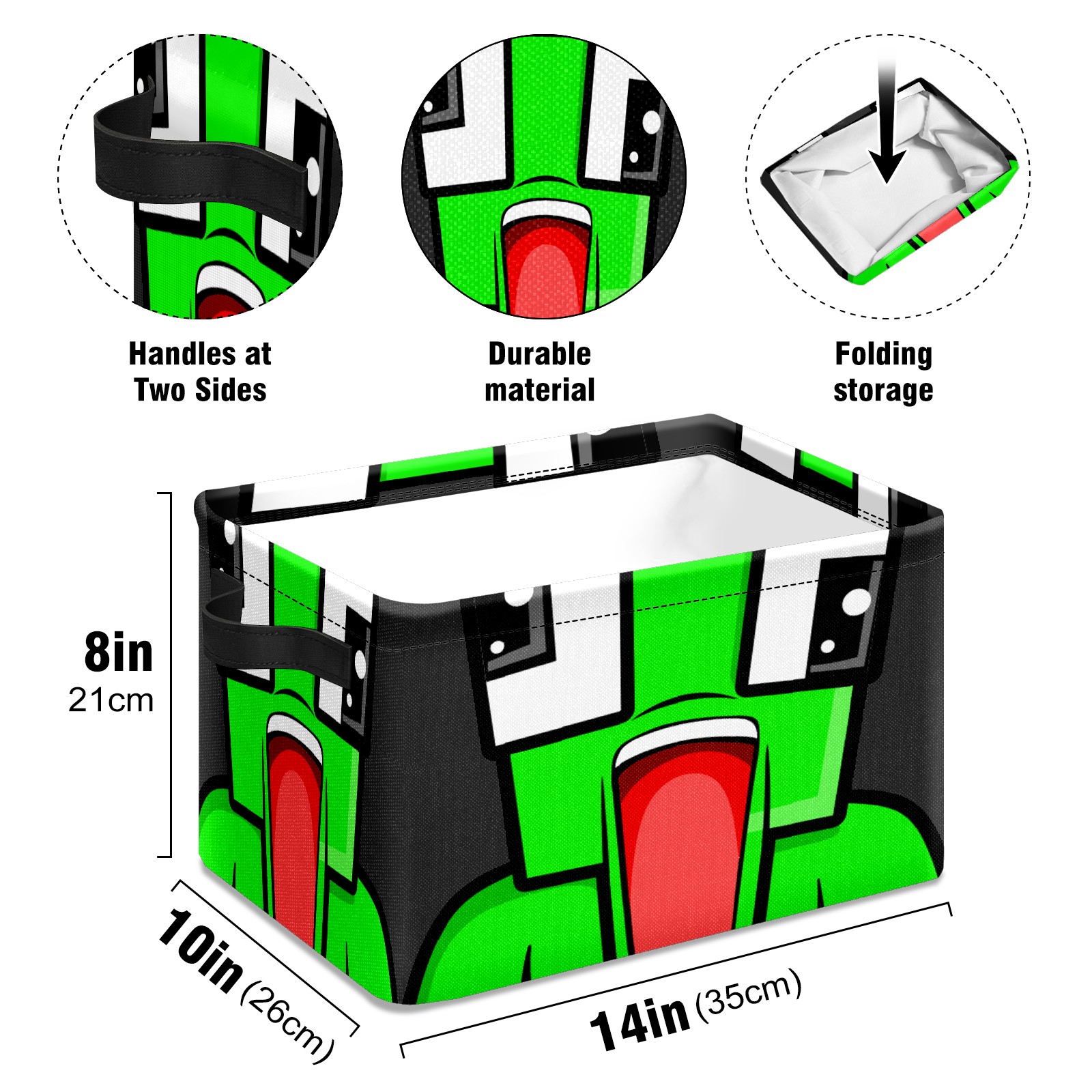 Handles at Two Sides

Durable material

Folding storage

8in
21cm

10in (26cm)

14in (35cm)