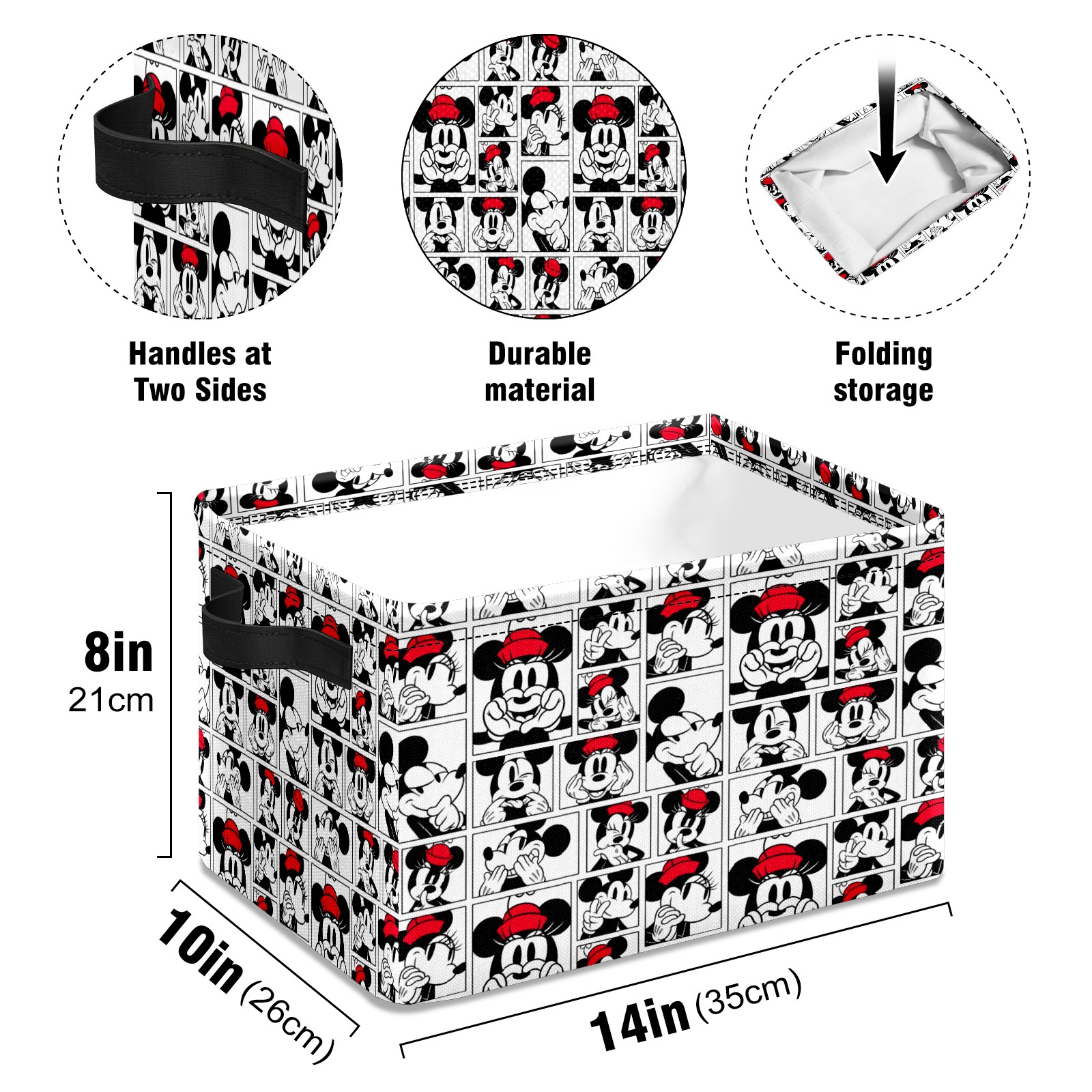 Handles at Two Sides

Durable material

Folding storage

8in
21cm

10in (26cm)

14in (35cm)