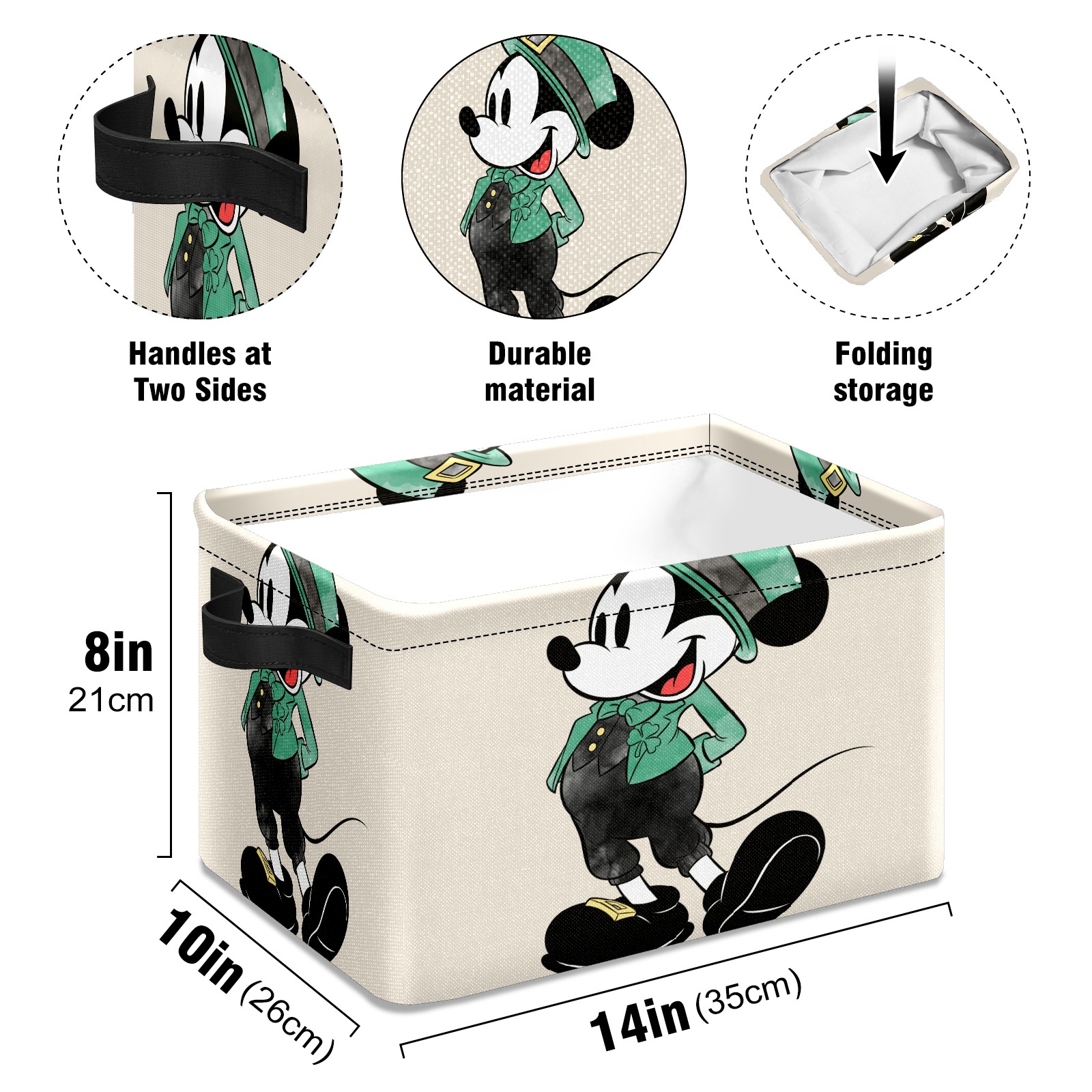 Handles at Two Sides

Durable material

Folding storage

8in
21cm

10in (26cm)

14in (35cm)