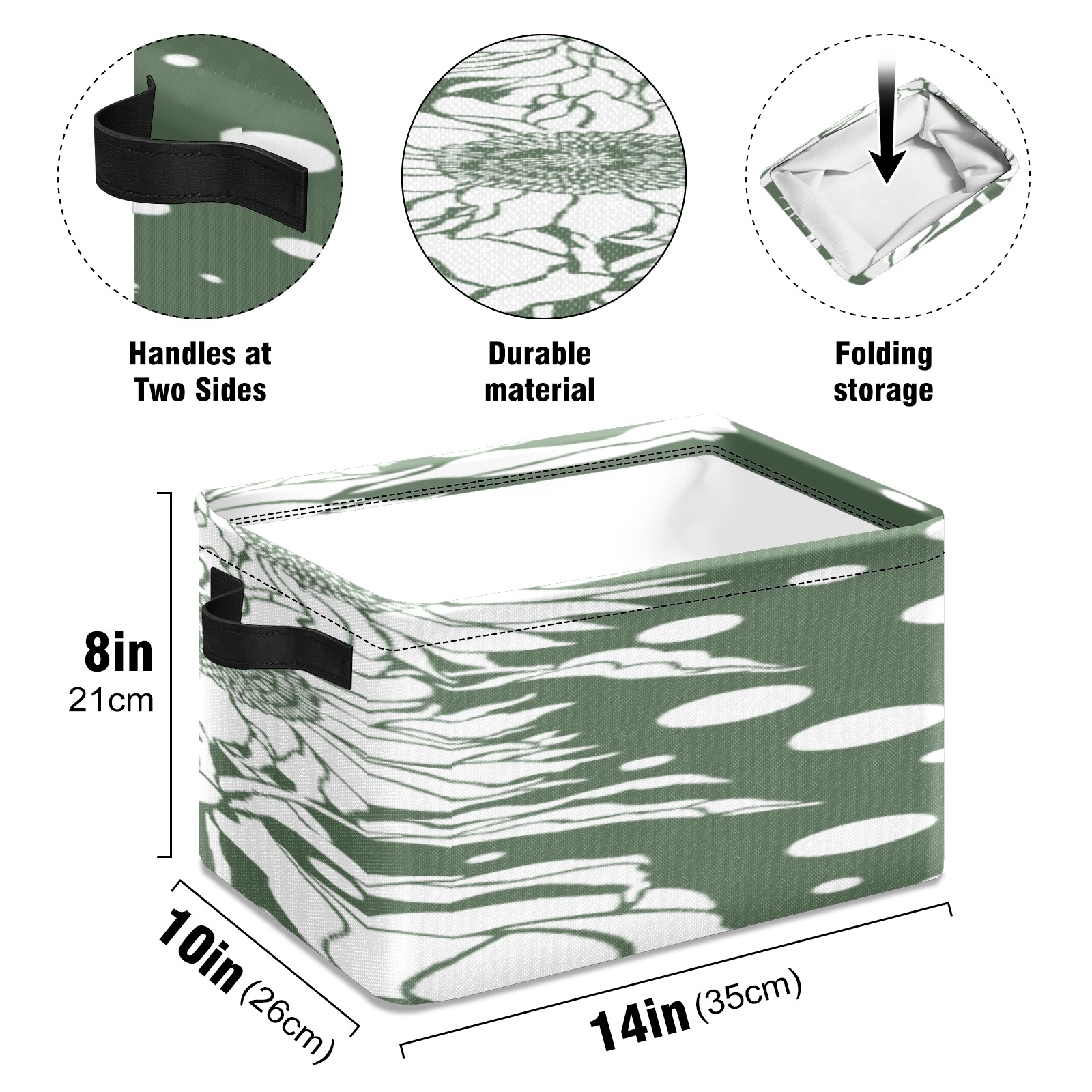 Handles at Two Sides

Durable material

Folding storage

8in
21cm

10in (26cm)

14in (35cm)